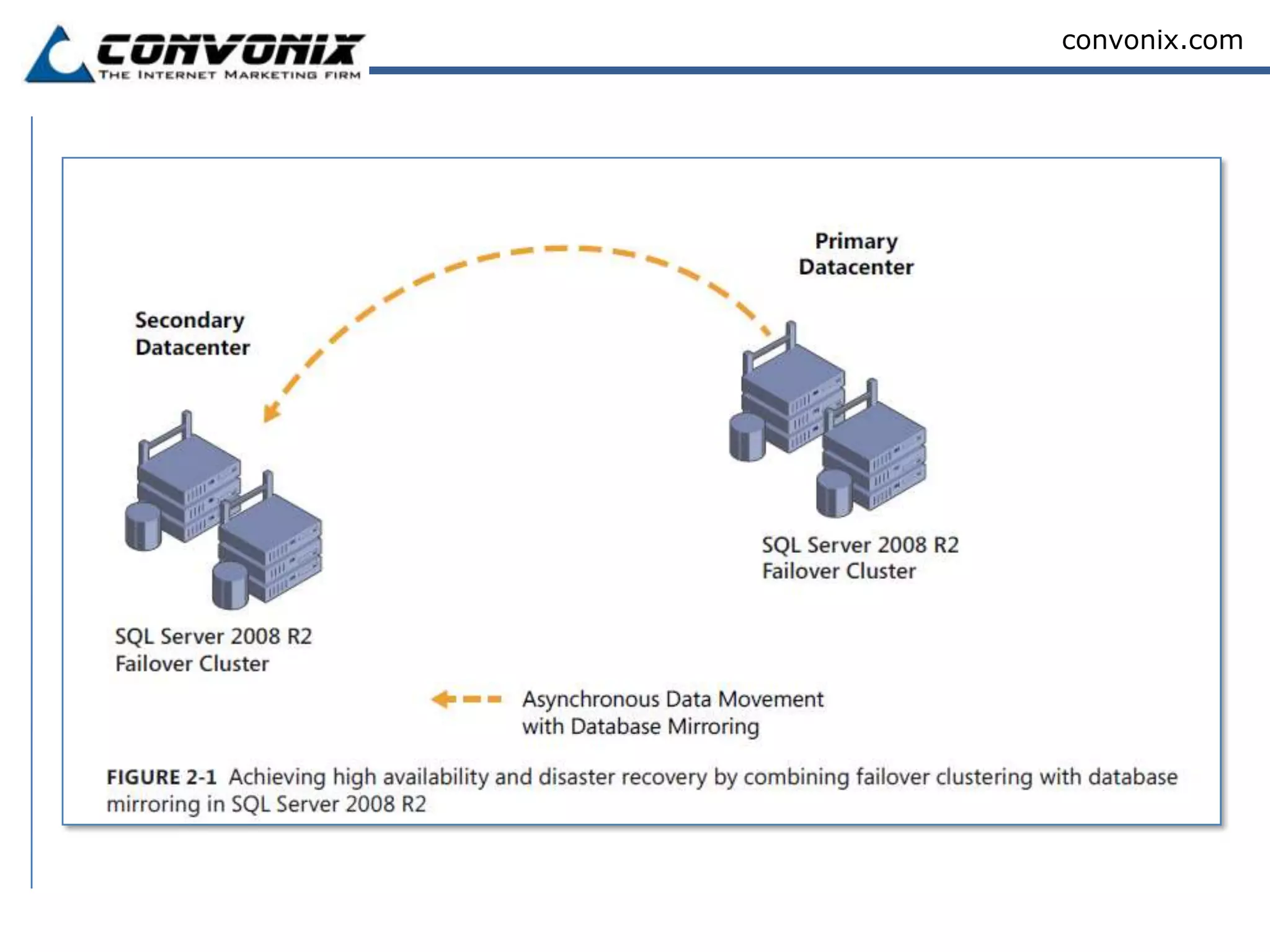 CONVONIX
THE INTERNET MARKETING FIRM

convonix.com

Primary Datacenter

Secondary Datacenter

SQL Server 2008 R2 Failover Cluster

SQL Server 2008 R2 Failover Cluster

Asynchronous Data Movement with Database Mirroring

FIGURE 2-1 Achieving high availability and disaster recovery by combining failover clustering with database mirroring in SQL Server 2008 R2