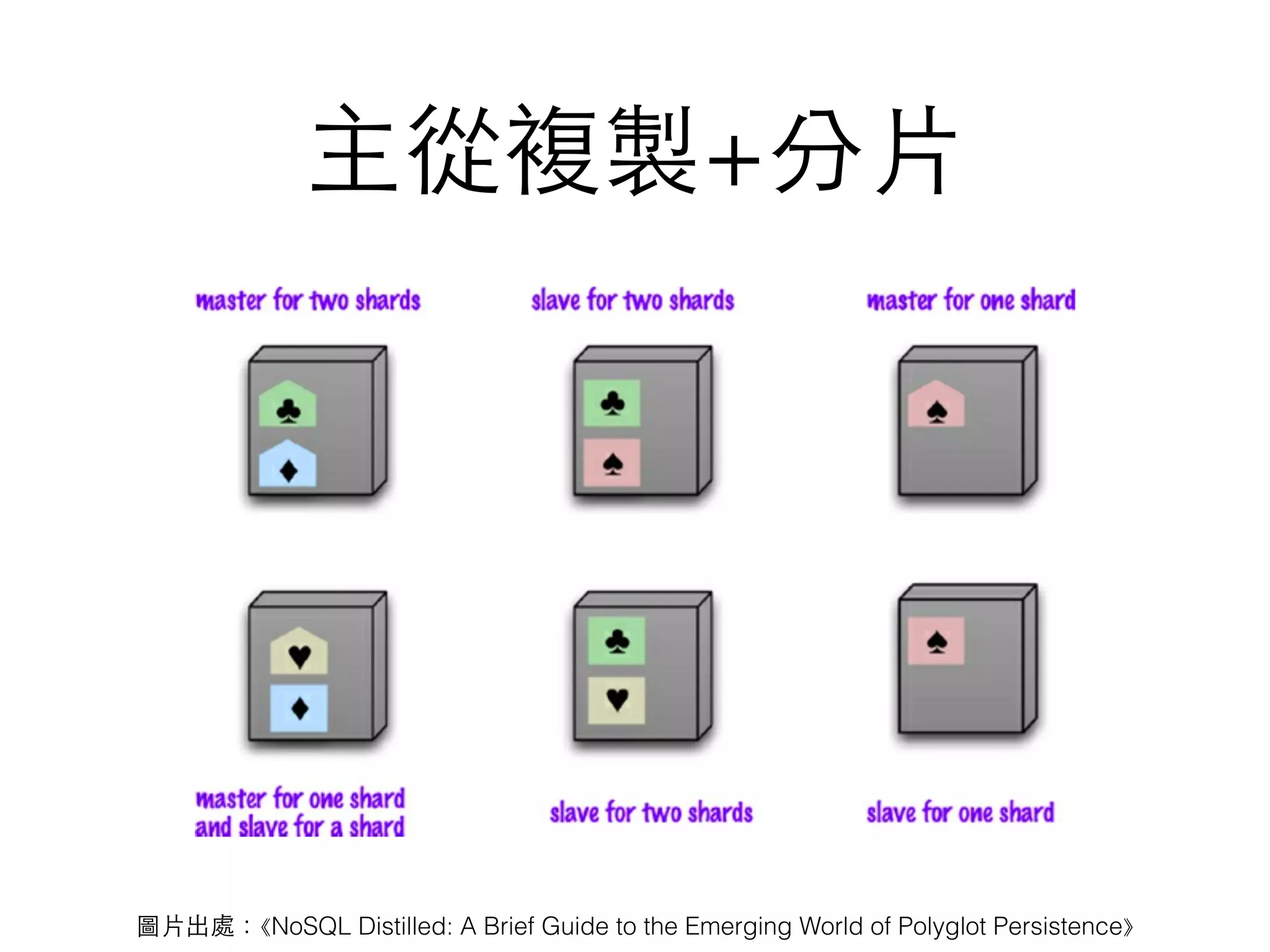 主從複製+分片

master for two shards

slave for two shards

master for one shard

master for one shard and slave for a shard

slave for two shards

slave for one shard

圖片出處：《NoSQL Distilled: A Brief Guide to the Emerging World of Polyglot Persistence》