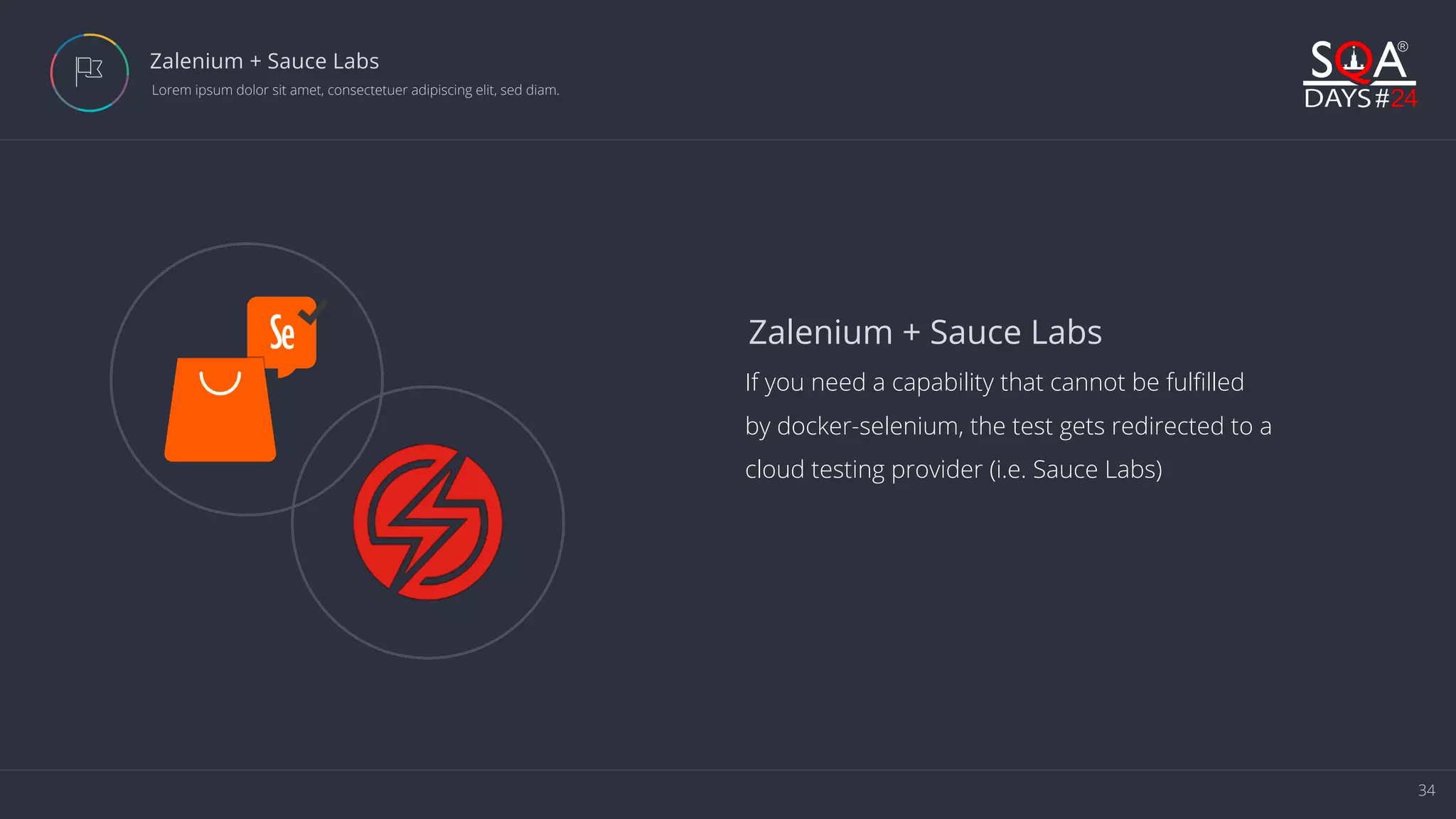 Zalenium + Sauce Labs

Lorem ipsum dolor sit amet, consectetuer adipiscing elit, sed diam.

SQA®
DAYS#24

Se

Zalenium + Sauce Labs

If you need a capability that cannot be fulfilled by docker-selenium, the test gets redirected to a cloud testing provider (i.e. Sauce Labs)

34