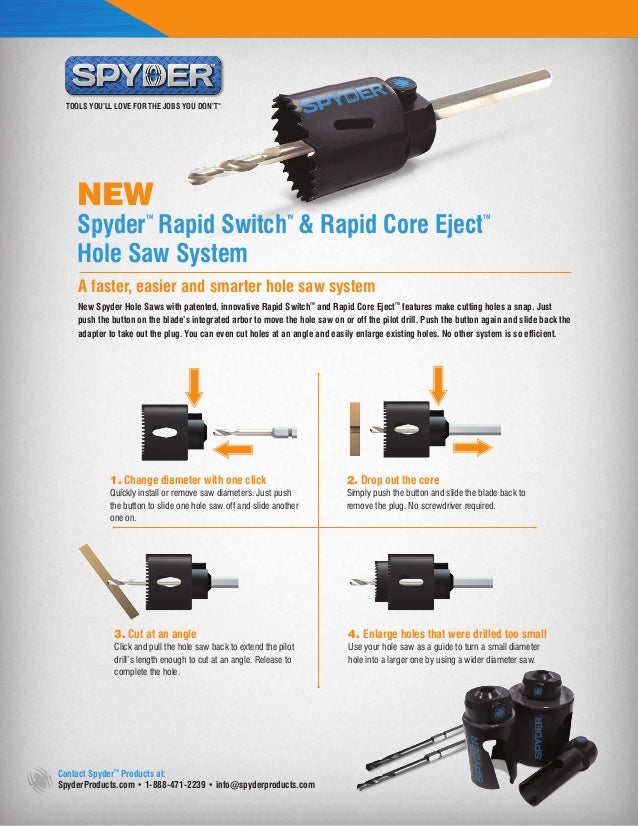 SPYDER

TOOLS YOU'LL LOVE FOR THE JOBS YOU DON'T™

SPYDER

NEW
Spyder™ Rapid Switch™ & Rapid Core Eject™ Hole Saw System

A faster, easier and smarter hole saw system

New Spyder Hole Saws with patented, innovative Rapid Switch™ and Rapid Core Eject™ features make cutting holes a snap. Just push the button on the blade's integrated arbor to move the hole saw on or off the pilot drill. Push the button again and slide back the adapter to take out the plug. You can even cut holes at an angle and easily enlarge existing holes. No other system is so efficient.

1. Change diameter with one click
Quickly install or remove saw diameters. Just push the button to slide one hole saw off and slide another one on.

2. Drop out the core
Simply push the button and slide the blade back to remove the plug. No screwdriver required.

3. Cut at an angle
Click and pull the hole saw back to extend the pilot drill's length enough to cut at an angle. Release to complete the hole.

4. Enlarge holes that were drilled too small
Use your hole saw as a guide to turn a small diameter hole into a larger one by using a wider diameter saw.

SPYDER

SPYDER

Contact Spyder™ Products at:
SpyderProducts.com • 1-888-471-2239 • info@spyderproducts.com