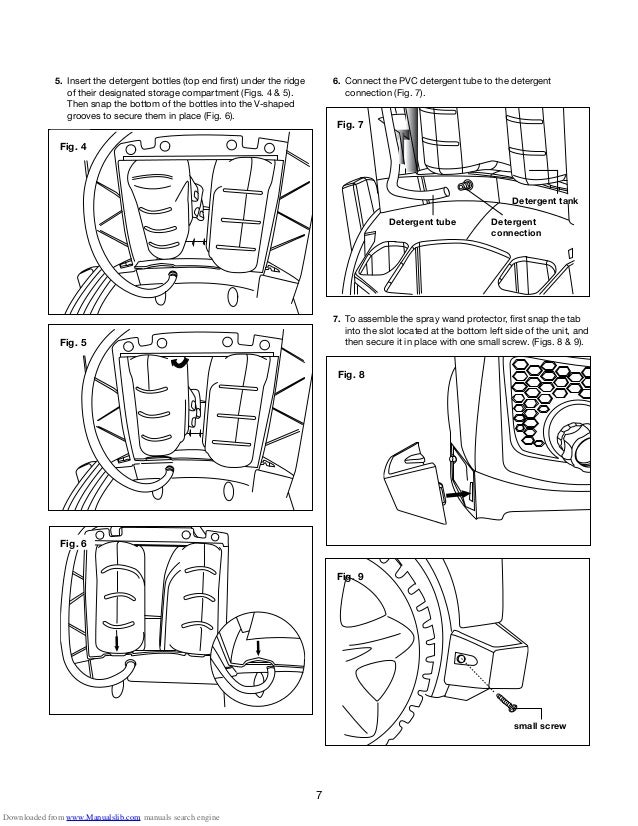 5. Insert the detergent bottles (top end first) under the ridge of their designated storage compartment (Figs. 4 & 5). Then snap the bottom of the bottles into the V-shaped grooves to secure them in place (Fig. 6).

Fig. 4

Fig. 5

Fig. 6

6. Connect the PVC detergent tube to the detergent connection (Fig. 7).

Fig. 7

Detergent tank

Detergent tube

Detergent connection

7. To assemble the spray wand protector, first snap the tab into the slot located at the bottom left side of the unit, and then secure it in place with one small screw. (Figs. 8 & 9).

Fig. 8

Fig. 9

small screw

7

Downloaded from www.Manualslib.com manuals search engine