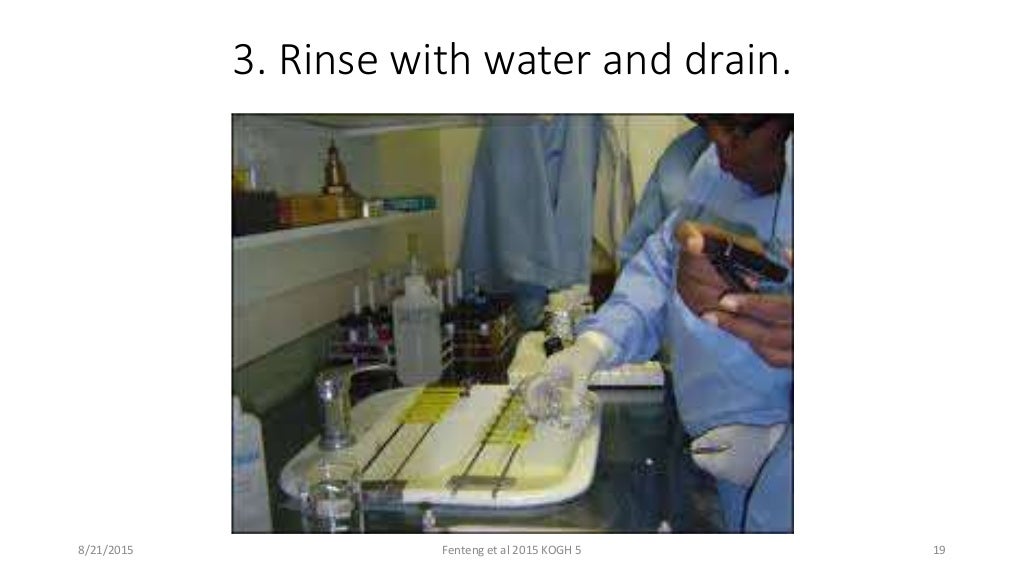 3. Rinse with water and drain.

8/21/2015

Fenteng et al 2015 KOGH 5

19