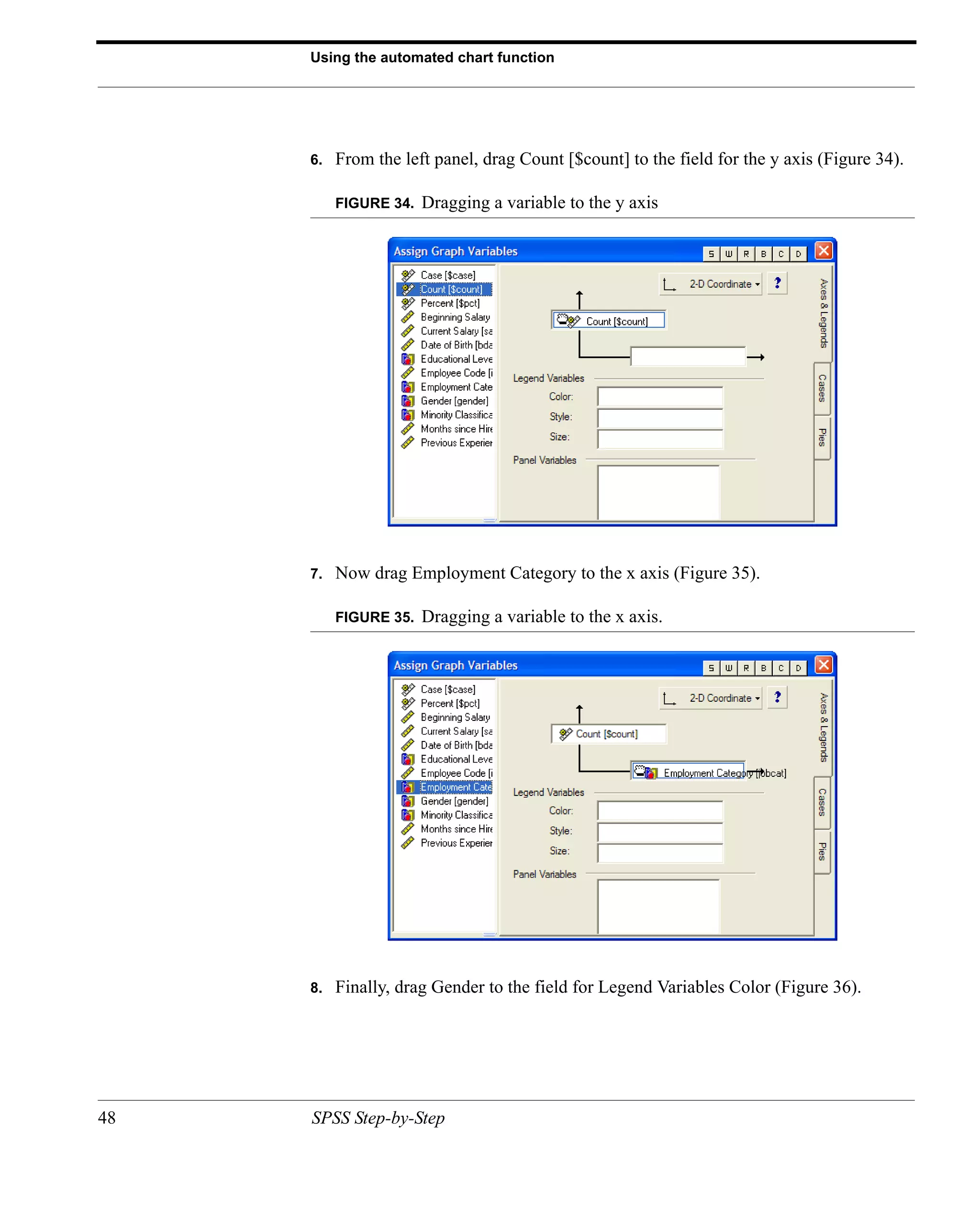 Using the automated chart function

6. From the left panel, drag Count [$count] to the field for the y axis (Figure 34).

FIGURE 34. Dragging a variable to the y axis

Assign Graph Variables
S W R B C D
Case [$case]
Count [$count]
Percent [$pct]
Beginning Salary
Current Salary [sa
Date of Birth [bda
Educational Leve
Employee Code [i
Employment Cate
Gender [gender]
Minority Classifica
Months since Hire
Previous Experier
2-D Coordinate
?
Count [$count]
Legend Variables
Color:
Style:
Size:
Panel Variables
Axes & Legends
Cases
Pies

7. Now drag Employment Category to the x axis (Figure 35).

FIGURE 35. Dragging a variable to the x axis.

Assign Graph Variables
S W R B C D
Case [$case]
Percent [$pct]
Beginning Salary
Current Salary [sa
Date of Birth [bda
Educational Leve
Employee Code [i
Employment Cate
Gender [gender]
Minority Classifica
Months since Hire
Previous Experier
2-D Coordinate
?
Count [$count]
Employment Category [jobcat]
Legend Variables
Color:
Style:
Size:
Panel Variables
Axes & Legends
Cases
Pies

8. Finally, drag Gender to the field for Legend Variables Color (Figure 36).

48 SPSS Step-by-Step