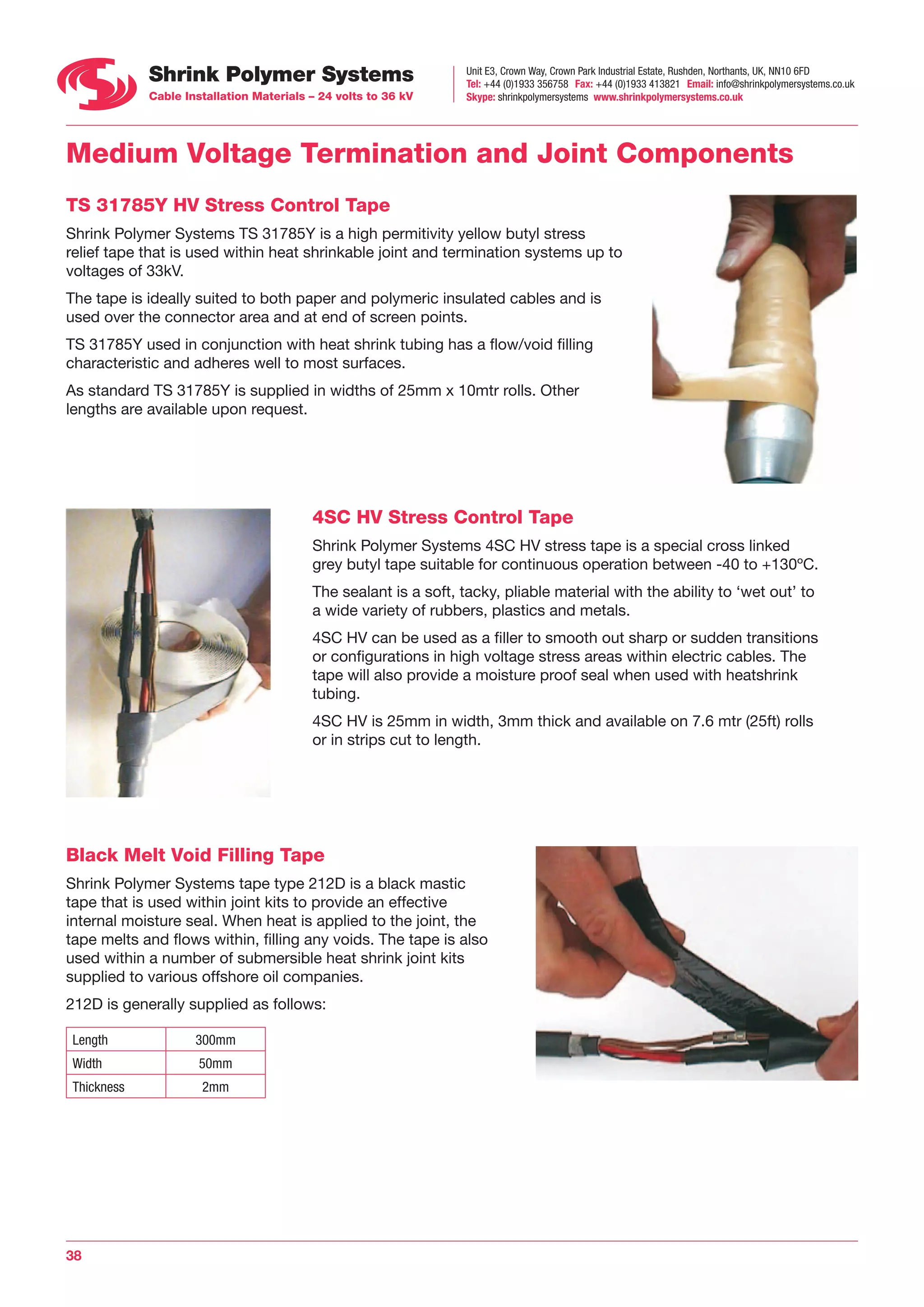 Shrink Polymer Systems
Cable Installation Materials – 24 volts to 36 kV

Unit E3, Crown Way, Crown Park Industrial Estate, Rushden, Northants, UK, NN10 6FD
Tel: +44 (0)1933 356758 Fax: +44 (0)1933 413821 Email: info@shrinkpolymersystems.co.uk
Skype: shrinkpolymersystems www.shrinkpolymersystems.co.uk

Medium Voltage Termination and Joint Components

TS 31785Y HV Stress Control Tape

Shrink Polymer Systems TS 31785Y is a high permitivity yellow butyl stress relief tape that is used within heat shrinkable joint and termination systems up to voltages of 33kV.

The tape is ideally suited to both paper and polymeric insulated cables and is used over the connector area and at end of screen points.

TS 31785Y used in conjunction with heat shrink tubing has a flow/void filling characteristic and adheres well to most surfaces.

As standard TS 31785Y is supplied in widths of 25mm x 10mtr rolls. Other lengths are available upon request.

4SC HV Stress Control Tape

Shrink Polymer Systems 4SC HV stress tape is a special cross linked grey butyl tape suitable for continuous operation between -40 to +130ºC.

The sealant is a soft, tacky, pliable material with the ability to ‘wet out’ to a wide variety of rubbers, plastics and metals.

4SC HV can be used as a filler to smooth out sharp or sudden transitions or configurations in high voltage stress areas within electric cables. The tape will also provide a moisture proof seal when used with heatshrink tubing.

4SC HV is 25mm in width, 3mm thick and available on 7.6 mtr (25ft) rolls or in strips cut to length.

Black Melt Void Filling Tape

Shrink Polymer Systems tape type 212D is a black mastic tape that is used within joint kits to provide an effective internal moisture seal. When heat is applied to the joint, the tape melts and flows within, filling any voids. The tape is also used within a number of submersible heat shrink joint kits supplied to various offshore oil companies.

212D is generally supplied as follows:

| Length | 300mm |
|---|---|
| Width | 50mm |
| Thickness | 2mm |

38