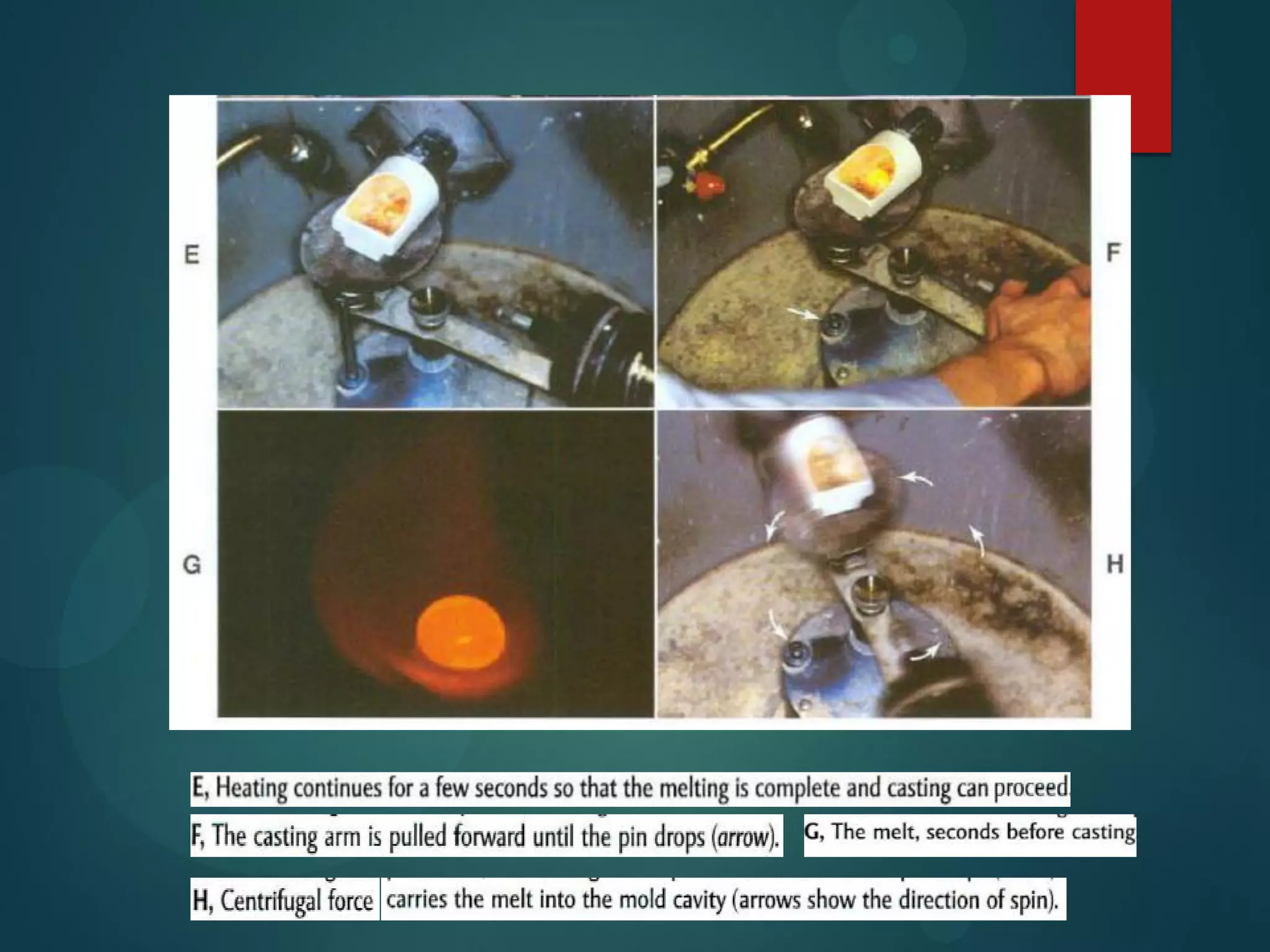 E

F

G

H

E, Heating continues for a few seconds so that the melting is complete and casting can proceed.

F, The casting arm is pulled forward until the pin drops (arrow).

G, The melt, seconds before casting

H, Centrifugal force carries the melt into the mold cavity (arrows show the direction of spin).