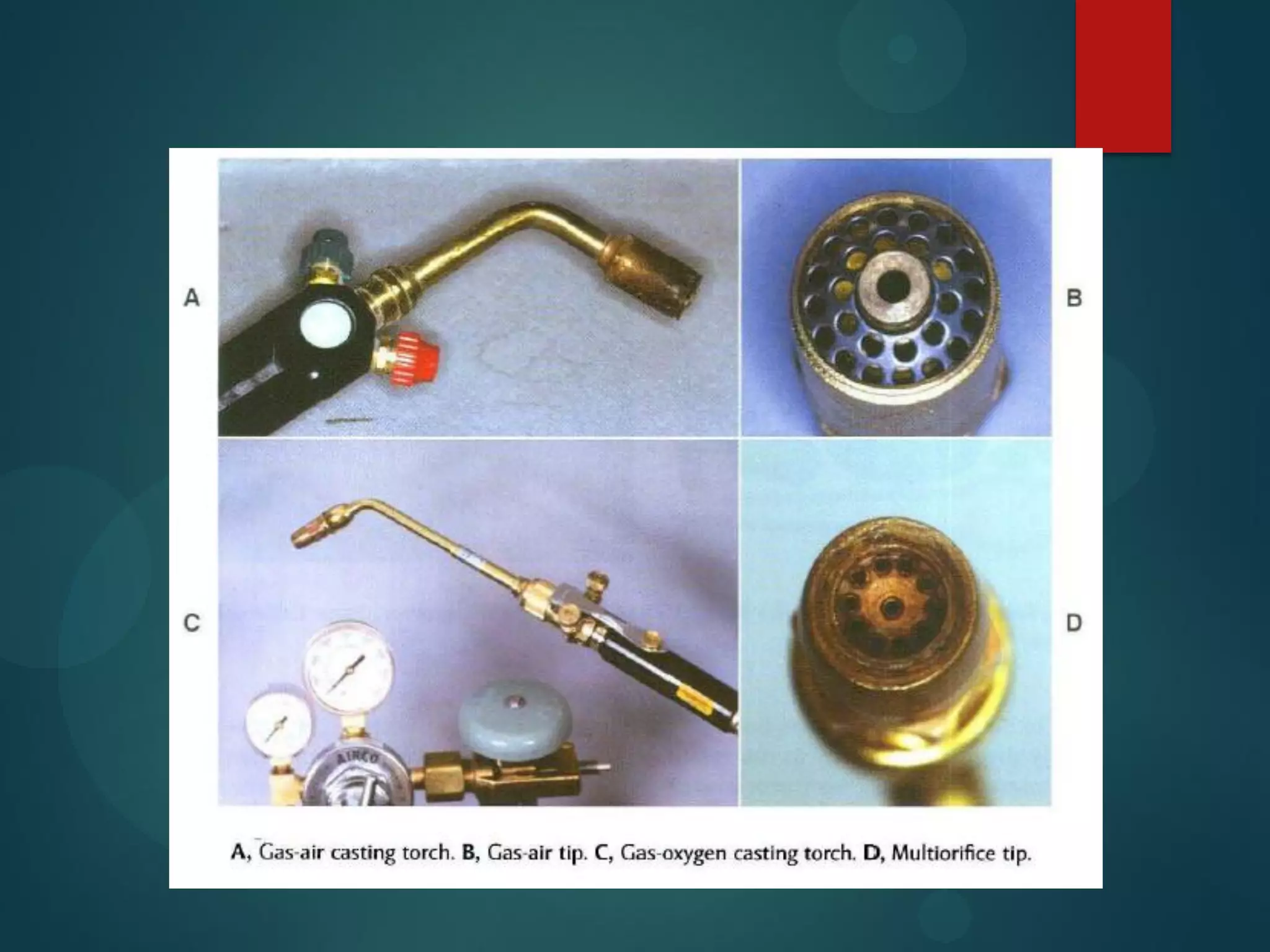 A

B

C

AIRCO

D

A, Gas-air casting torch. B, Gas-air tip. C, Gas-oxygen casting torch. D, Multiorifice tip.