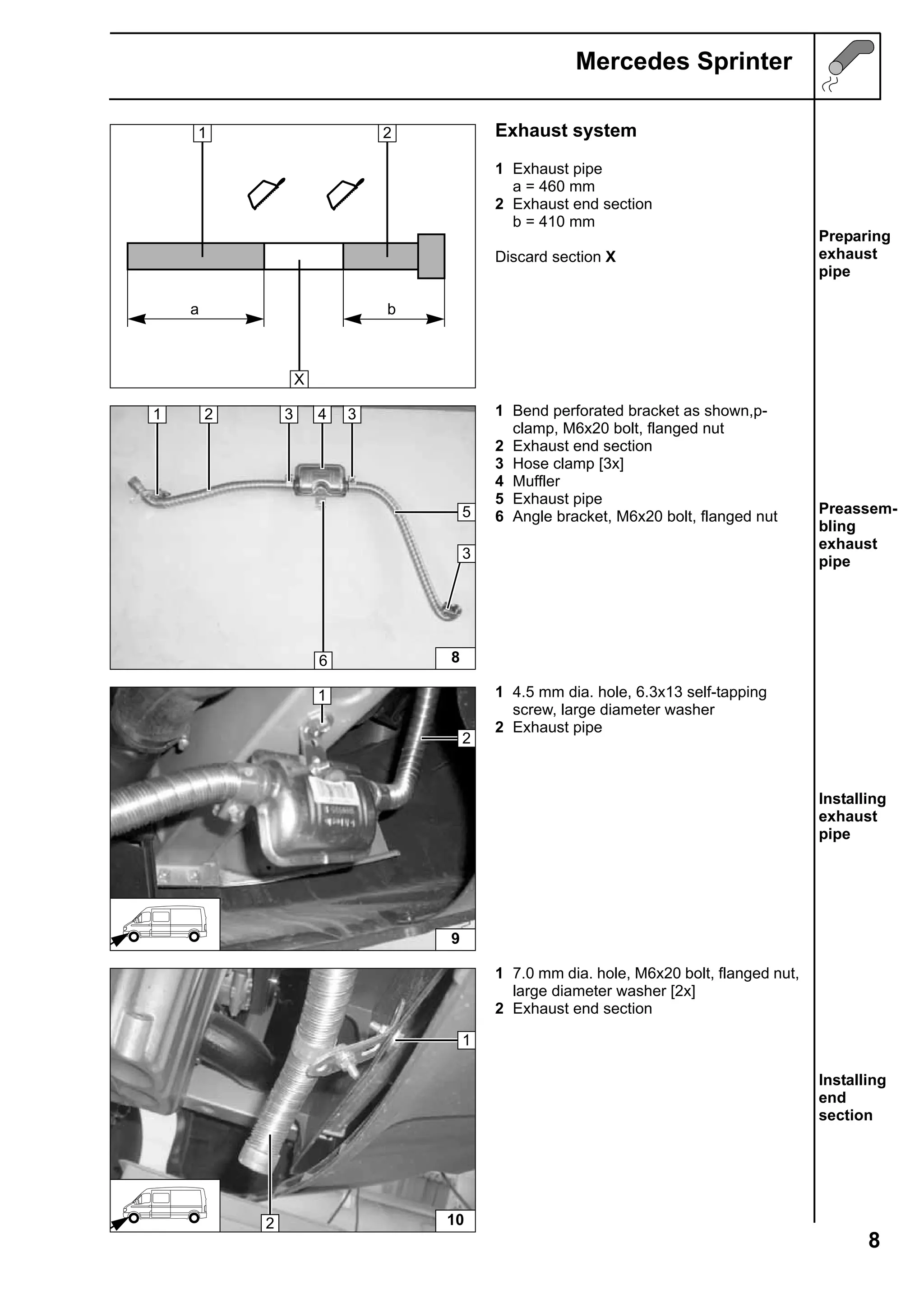 Mercedes Sprinter

1
2
a
b
X

Exhaust system

1 Exhaust pipe
a = 460 mm
2 Exhaust end section
b = 410 mm

Discard section X

Preparing exhaust pipe

1 2 3 4 3
5
3
6
8

1 Bend perforated bracket as shown,p-clamp, M6x20 bolt, flanged nut
2 Exhaust end section
3 Hose clamp [3x]
4 Muffler
5 Exhaust pipe
6 Angle bracket, M6x20 bolt, flanged nut

Preassembling exhaust pipe

1
2
9

1 4.5 mm dia. hole, 6.3x13 self-tapping screw, large diameter washer
2 Exhaust pipe

Installing exhaust pipe

1
2
10

1 7.0 mm dia. hole, M6x20 bolt, flanged nut, large diameter washer [2x]
2 Exhaust end section

Installing end section

8