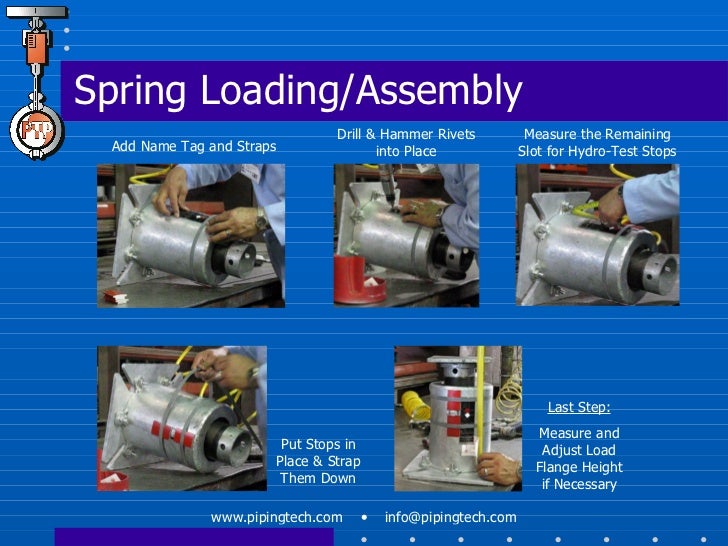 PTP

Spring Loading/Assembly

Add Name Tag and Straps

Drill & Hammer Rivets into Place

Measure the Remaining Slot for Hydro-Test Stops

Put Stops in Place & Strap Them Down

Last Step:

Measure and Adjust Load Flange Height if Necessary

www.pipingtech.com • info@pipingtech.com