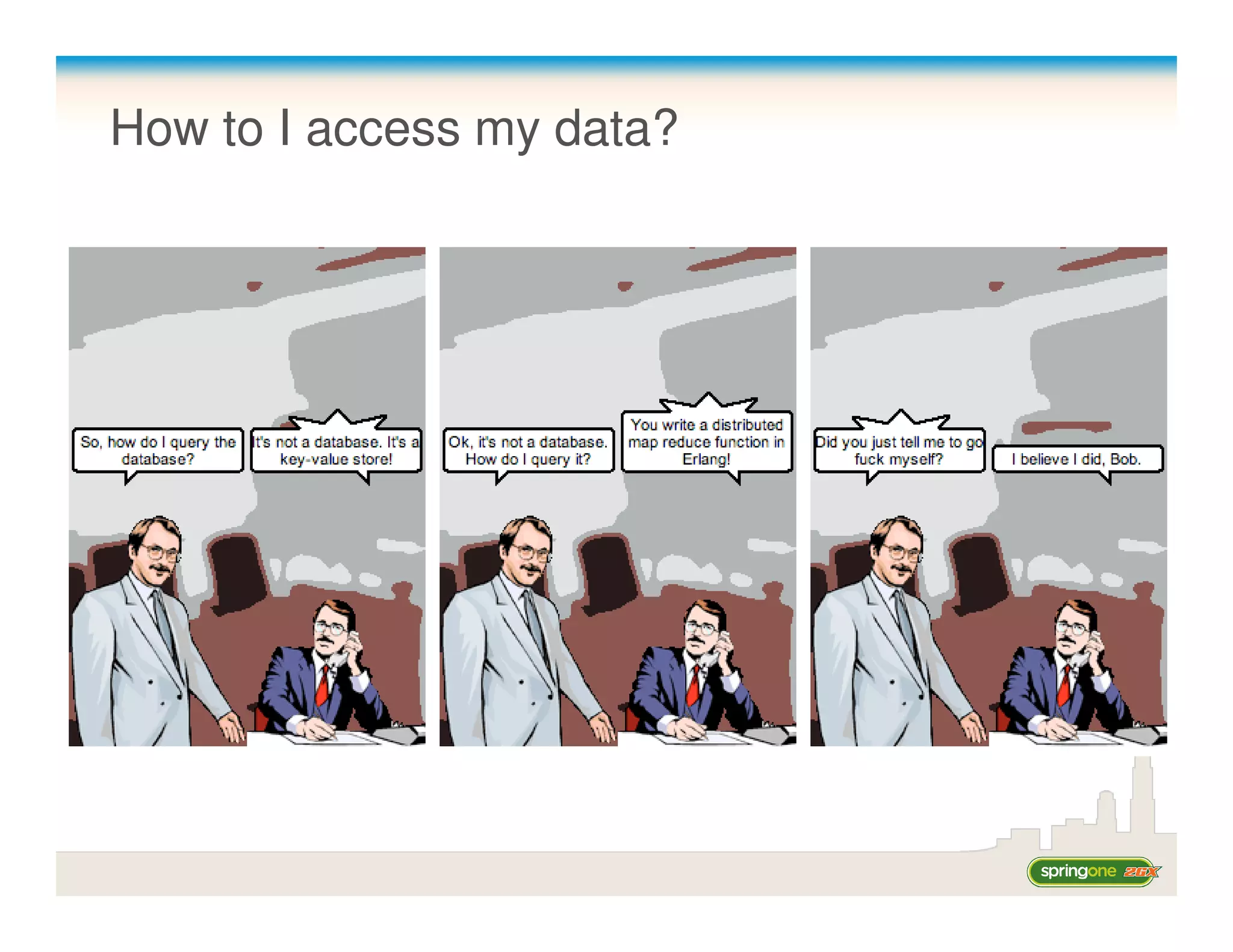 How to I access my data?

So, how do I query the database?

It's not a database. It's a key-value store!

Ok, it's not a database. How do I query it?

You write a distributed map reduce function in Erlang!

Did you just tell me to go fuck myself?

I believe I did, Bob.

springone 2GX