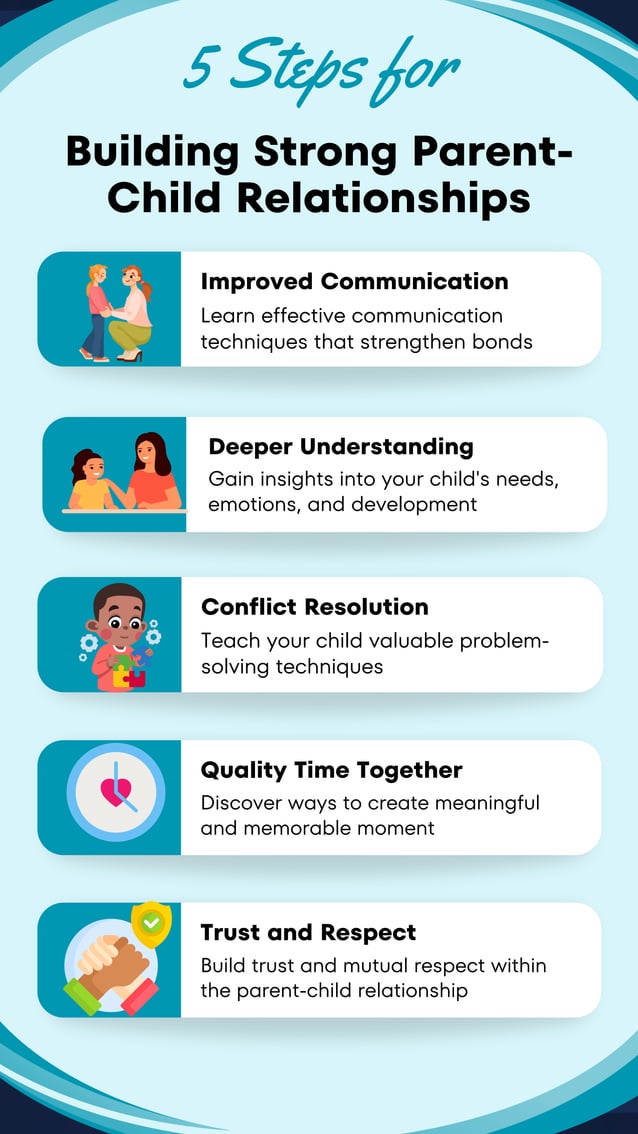 5 Steps for

Building Strong Parent-Child Relationships

Improved Communication
Learn effective communication techniques that strengthen bonds

Deeper Understanding
Gain insights into your child's needs, emotions, and development

Conflict Resolution
Teach your child valuable problem-solving techniques

Quality Time Together
Discover ways to create meaningful and memorable moment

Trust and Respect
Build trust and mutual respect within the parent-child relationship