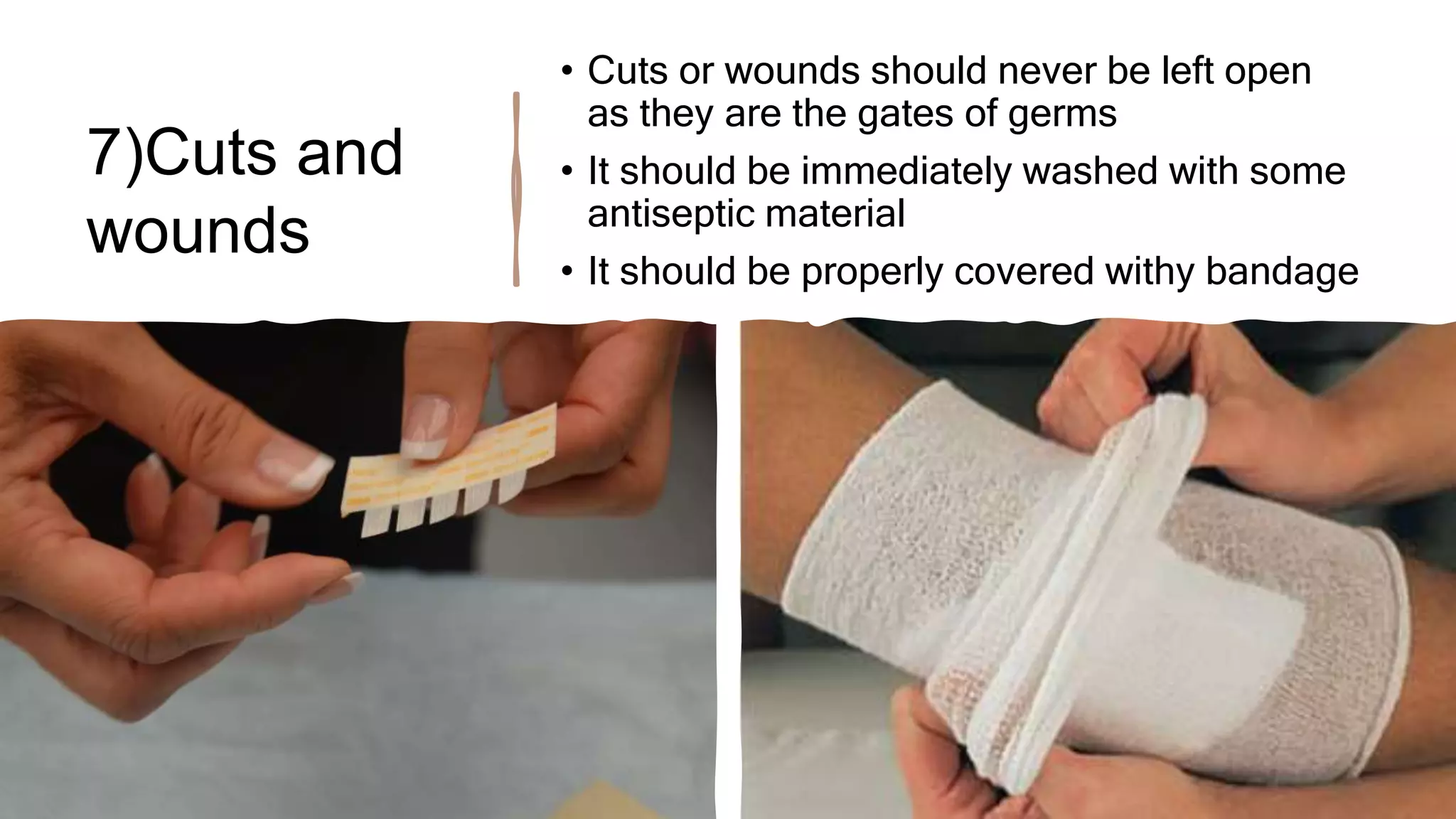 7)Cuts and wounds

• Cuts or wounds should never be left open as they are the gates of germs
• It should be immediately washed with some antiseptic material
• It should be properly covered withy bandage