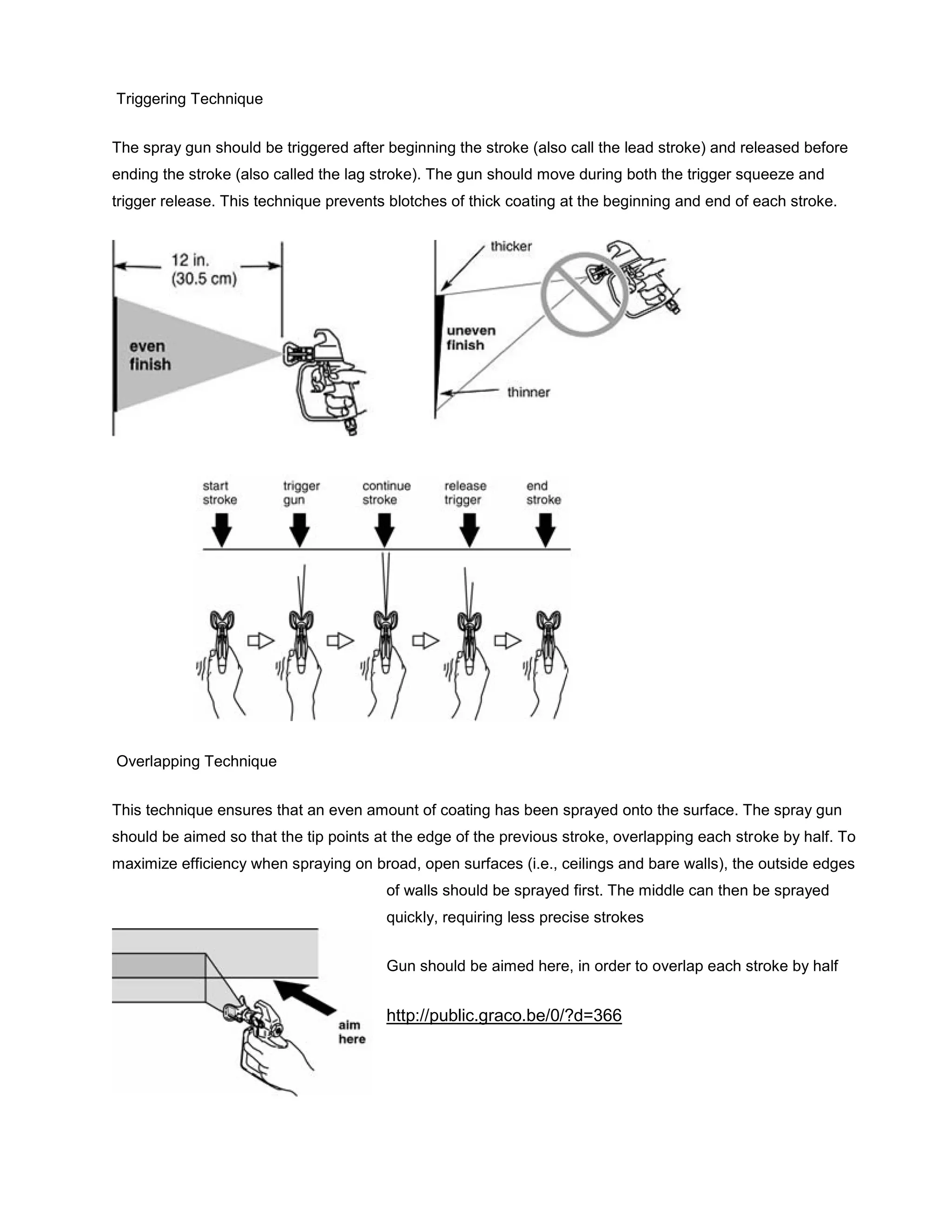 Triggering Technique

The spray gun should be triggered after beginning the stroke (also call the lead stroke) and released before ending the stroke (also called the lag stroke). The gun should move during both the trigger squeeze and trigger release. This technique prevents blotches of thick coating at the beginning and end of each stroke.

12 in. (30.5 cm)

even finish

thicker

uneven finish

thinner

start stroke

trigger gun

continue stroke

release trigger

end stroke

Overlapping Technique

This technique ensures that an even amount of coating has been sprayed onto the surface. The spray gun should be aimed so that the tip points at the edge of the previous stroke, overlapping each stroke by half. To maximize efficiency when spraying on broad, open surfaces (i.e., ceilings and bare walls), the outside edges of walls should be sprayed first. The middle can then be sprayed quickly, requiring less precise strokes

Gun should be aimed here, in order to overlap each stroke by half

http://public.graco.be/0/?d=366

aim here