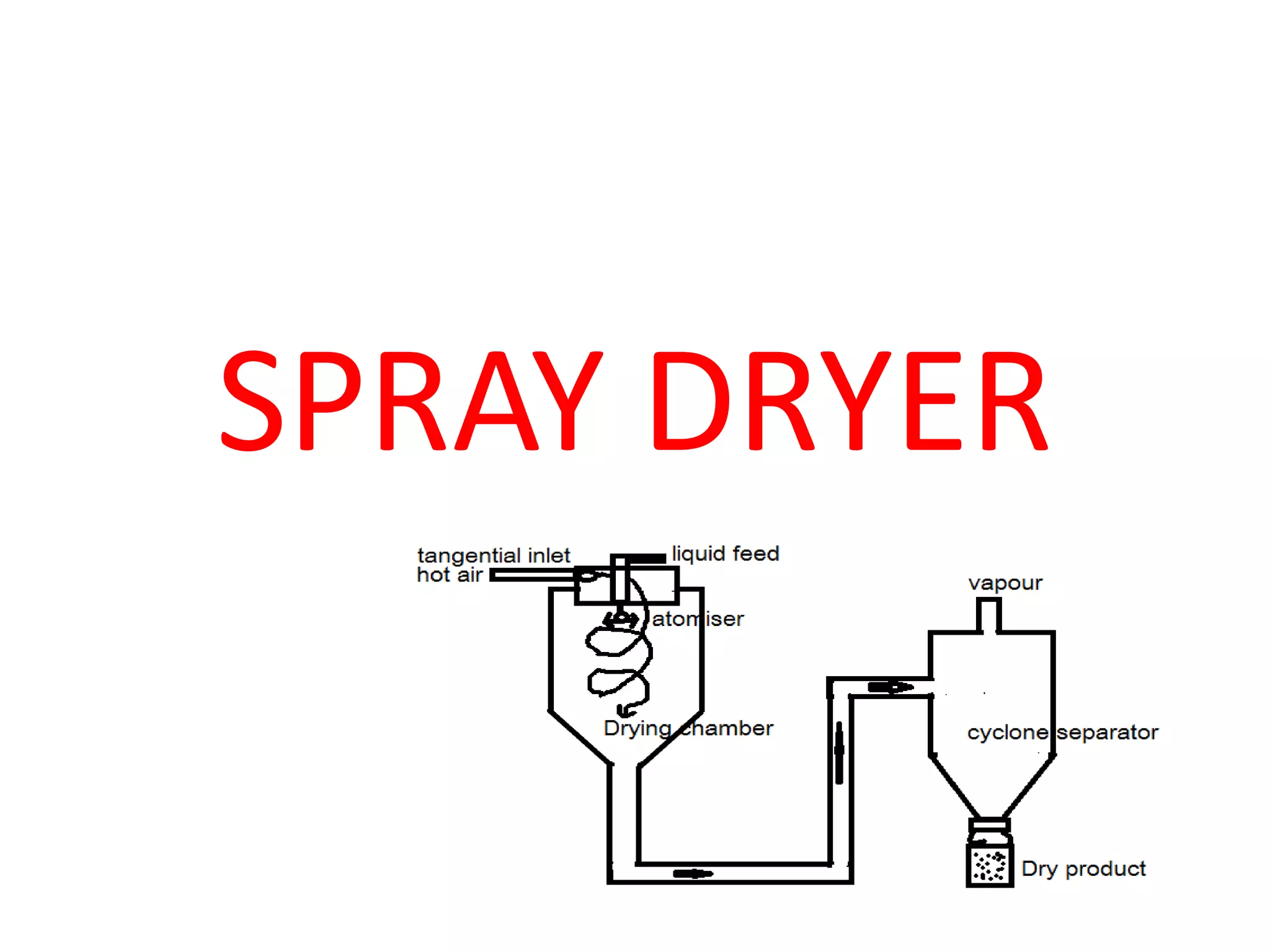 SPRAY DRYER

tangential inlet
hot air

liquid feed

atomiser

Drying chamber

vapour

cyclone separator

Dry product