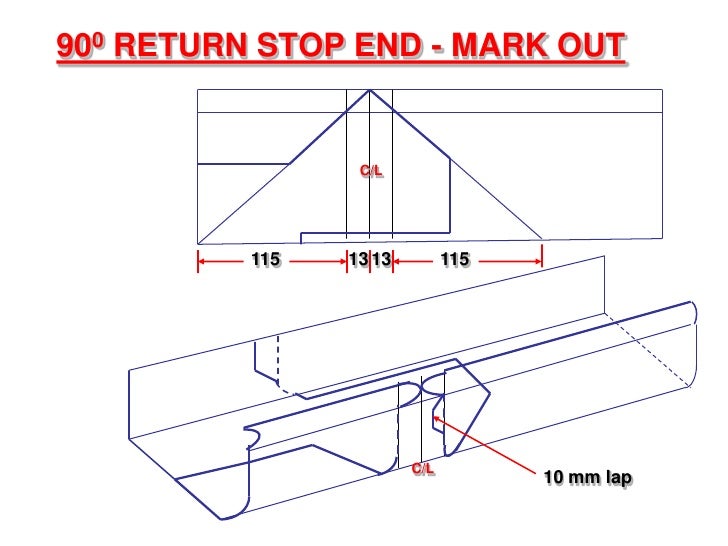 $90^0$ RETURN STOP END - MARK OUT

C/L

115

13

13

115

C/L

10 mm lap