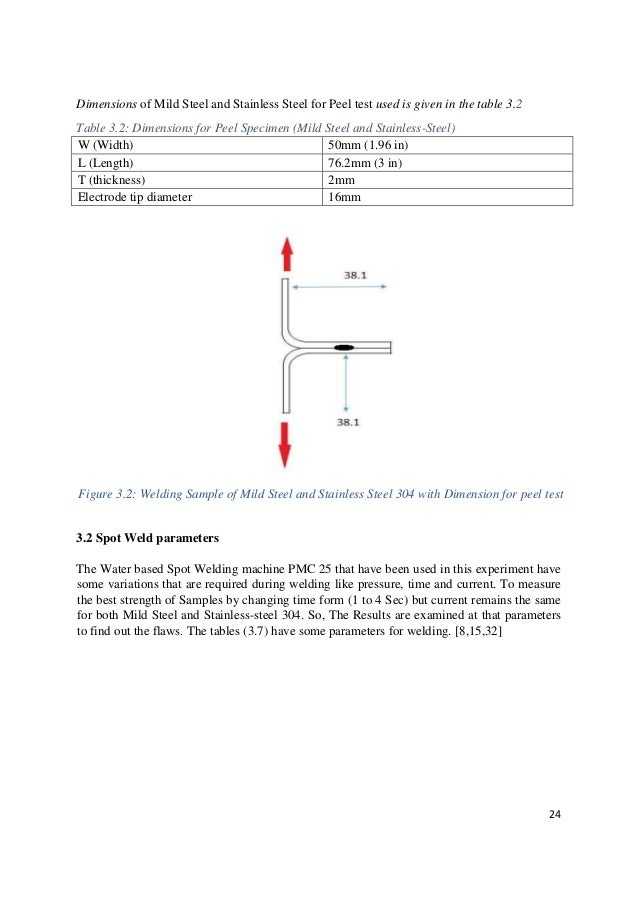 Dimensions of Mild Steel and Stainless Steel for Peel test used is given in the table 3.2

Table 3.2: Dimensions for Peel Specimen (Mild Steel and Stainless-Steel)

| W (Width) | 50mm (1.96 in) |
|---|---|
| L (Length) | 76.2mm (3 in) |
| T (thickness) | 2mm |
| Electrode tip diameter | 16mm |

38.1

38.1

Figure 3.2: Welding Sample of Mild Steel and Stainless Steel 304 with Dimension for peel test

3.2 Spot Weld parameters

The Water based Spot Welding machine PMC 25 that have been used in this experiment have some variations that are required during welding like pressure, time and current. To measure the best strength of Samples by changing time form (1 to 4 Sec) but current remains the same for both Mild Steel and Stainless-steel 304. So, The Results are examined at that parameters to find out the flaws. The tables (3.7) have some parameters for welding. [8,15,32]

24