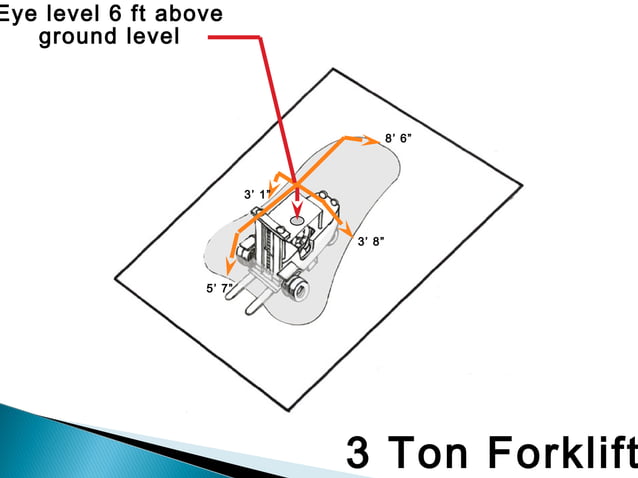 Eye level 6 ft above ground level

8' 6"

3' 1"

3' 8"

5' 7"

3 Ton Forklift