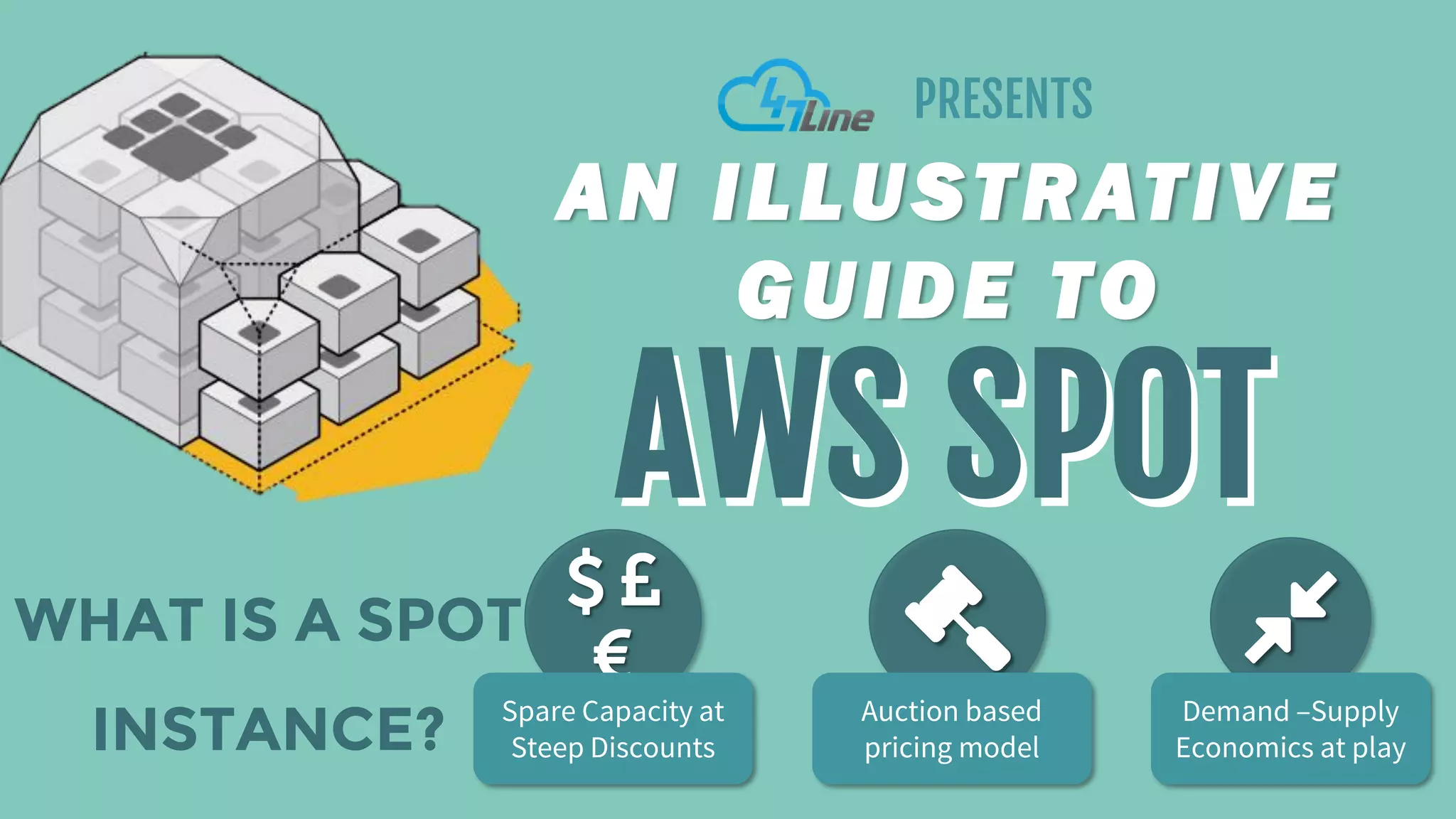 47Line PRESENTS

AN ILLUSTRATIVE GUIDE TO

AWS SPOT

WHAT IS A SPOT INSTANCE?

$ £ €

Spare Capacity at Steep Discounts

Auction based pricing model

Demand –Supply Economics at play