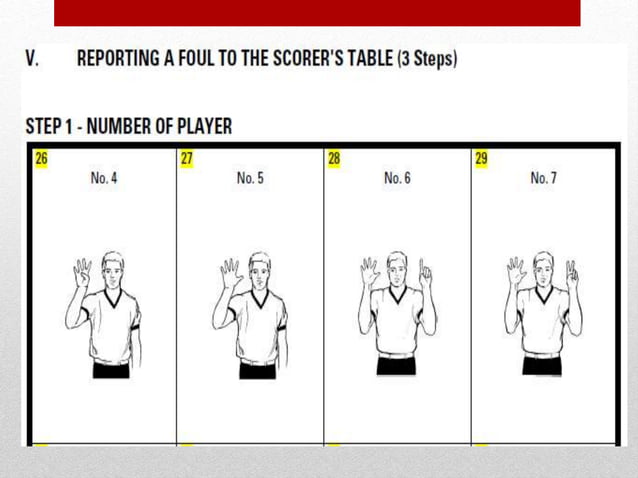 V. REPORTING A FOUL TO THE SCORER'S TABLE (3 Steps)

STEP 1 - NUMBER OF PLAYER

| 26 No. 4 | 27 No. 5 | 28 No. 6 | 29 No. 7 |
|---|---|---|---|