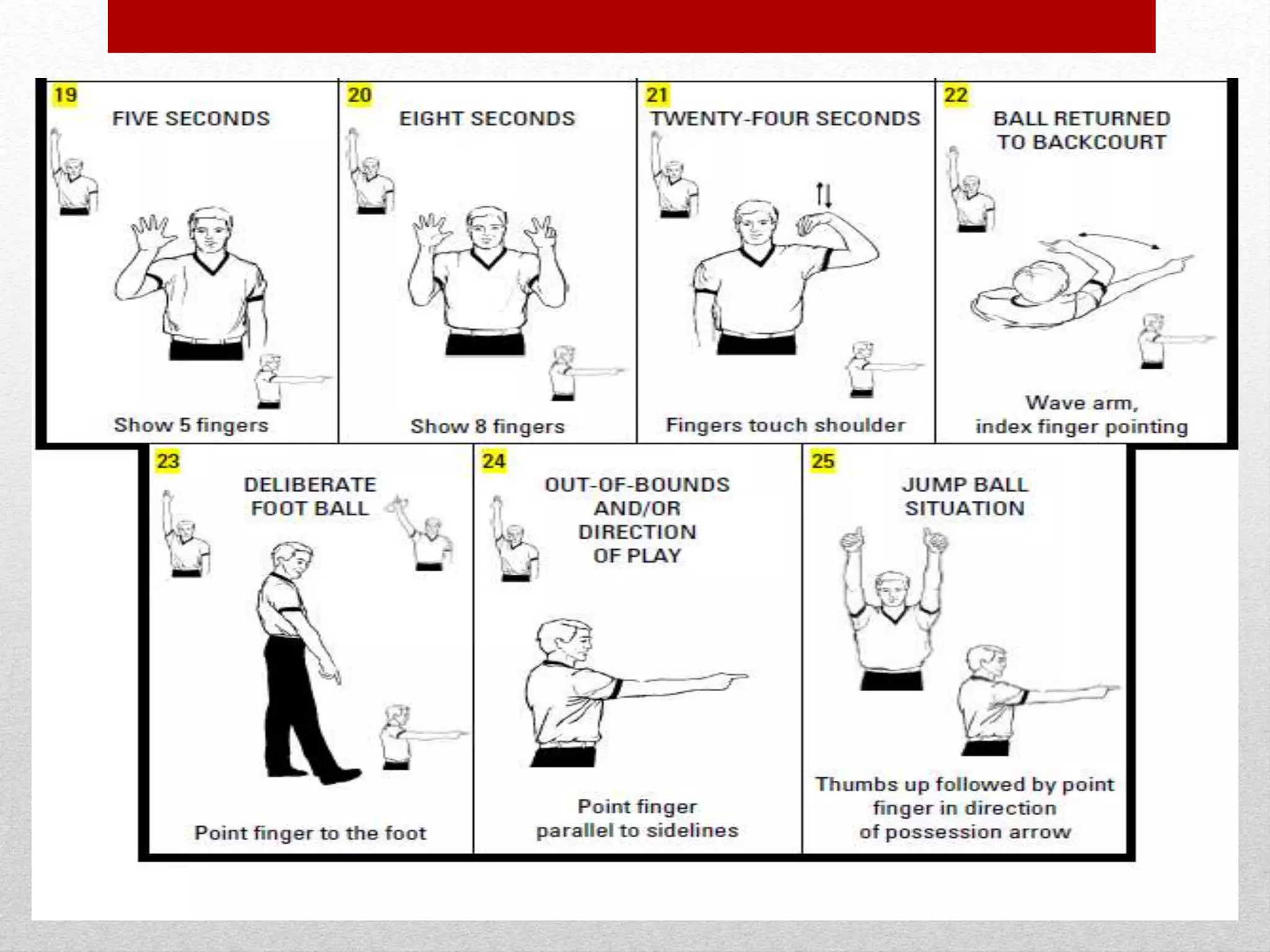 19
FIVE SECONDS
Show 5 fingers

20
EIGHT SECONDS
Show 8 fingers

21
TWENTY-FOUR SECONDS
Fingers touch shoulder

22
BALL RETURNED TO BACKCOURT
Wave arm, index finger pointing

23
DELIBERATE FOOT BALL
Point finger to the foot

24
OUT-OF-BOUNDS AND/OR DIRECTION OF PLAY
Point finger parallel to sidelines

25
JUMP BALL SITUATION
Thumbs up followed by point finger in direction of possession arrow