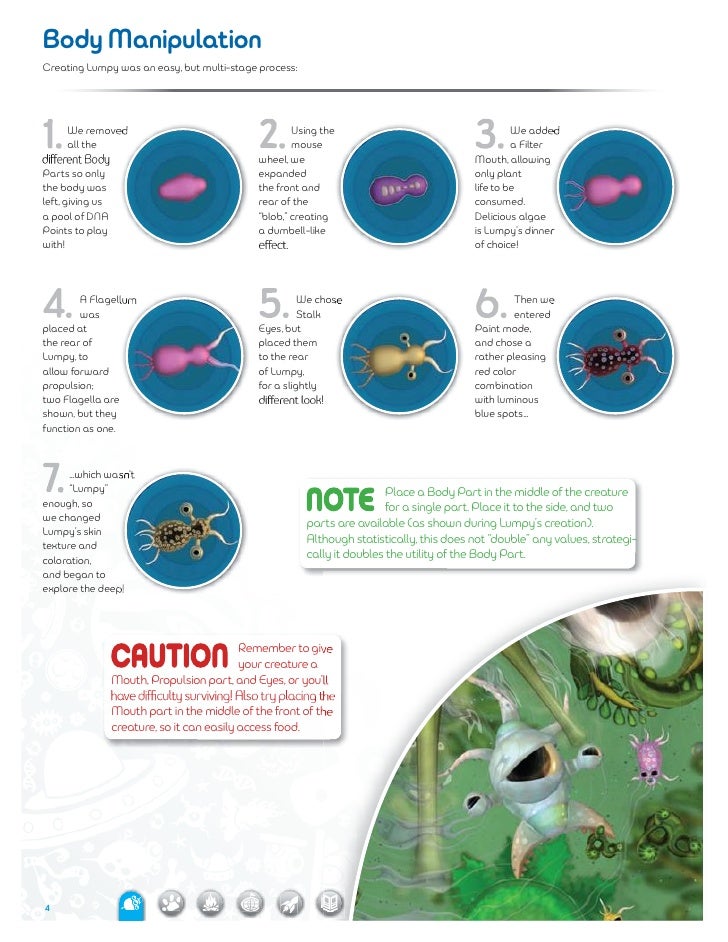 Body Manipulation

Creating Lumpy was an easy, but multi-stage process:

1. We removed all the different Body Parts so only the body was left, giving us a pool of DNA Points to play with!

2. Using the mouse wheel, we expanded the front and rear of the "blob," creating a dumbell-like effect.

3. We added a Filter Mouth, allowing only plant life to be consumed. Delicious algae is Lumpy's dinner of choice!

4. A Flagellum was placed at the rear of Lumpy, to allow forward propulsion; two Flagella are shown, but they function as one.

5. We chose Stalk Eyes, but placed them to the rear of Lumpy, for a slightly different look!

6. Then we entered Paint mode, and chose a rather pleasing red color combination with luminous blue spots...

7. ...which wasn't "Lumpy" enough, so we changed Lumpy's skin texture and coloration, and began to explore the deep!

NOTE Place a Body Part in the middle of the creature for a single part. Place it to the side, and two parts are available (as shown during Lumpy's creation). Although statistically, this does not "double" any values, strategically it doubles the utility of the Body Part.

CAUTION Remember to give your creature a Mouth, Propulsion part, and Eyes, or you'll have difficulty surviving! Also try placing the Mouth part in the middle of the front of the creature, so it can easily access food.

4