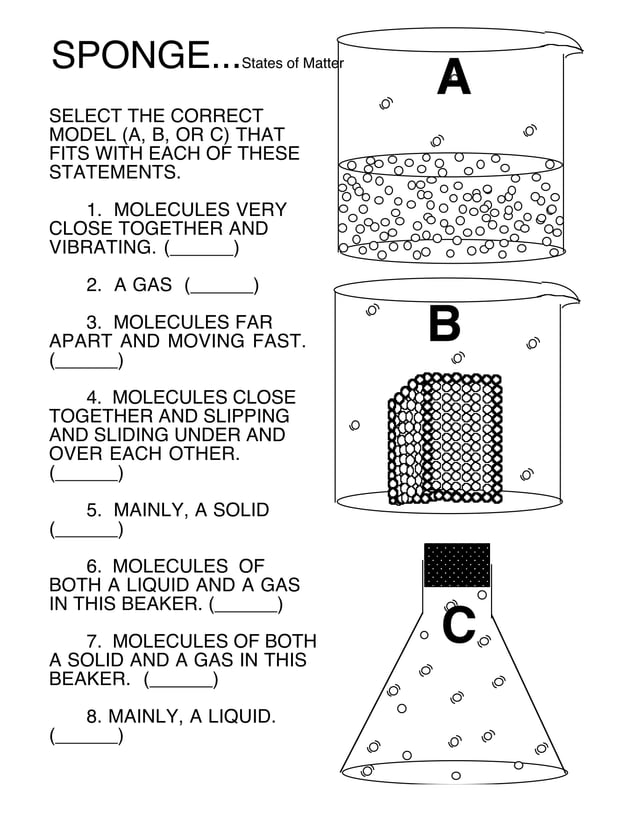 SPONGE...States of Matter

SELECT THE CORRECT MODEL (A, B, OR C) THAT FITS WITH EACH OF THESE STATEMENTS.

1. MOLECULES VERY CLOSE TOGETHER AND VIBRATING. (______)

2. A GAS (______)

3. MOLECULES FAR APART AND MOVING FAST. (______)

4. MOLECULES CLOSE TOGETHER AND SLIPPING AND SLIDING UNDER AND OVER EACH OTHER. (______)

5. MAINLY, A SOLID (______)

6. MOLECULES OF BOTH A LIQUID AND A GAS IN THIS BEAKER. (______)

7. MOLECULES OF BOTH A SOLID AND A GAS IN THIS BEAKER. (______)

8. MAINLY, A LIQUID. (______)

A

B

C