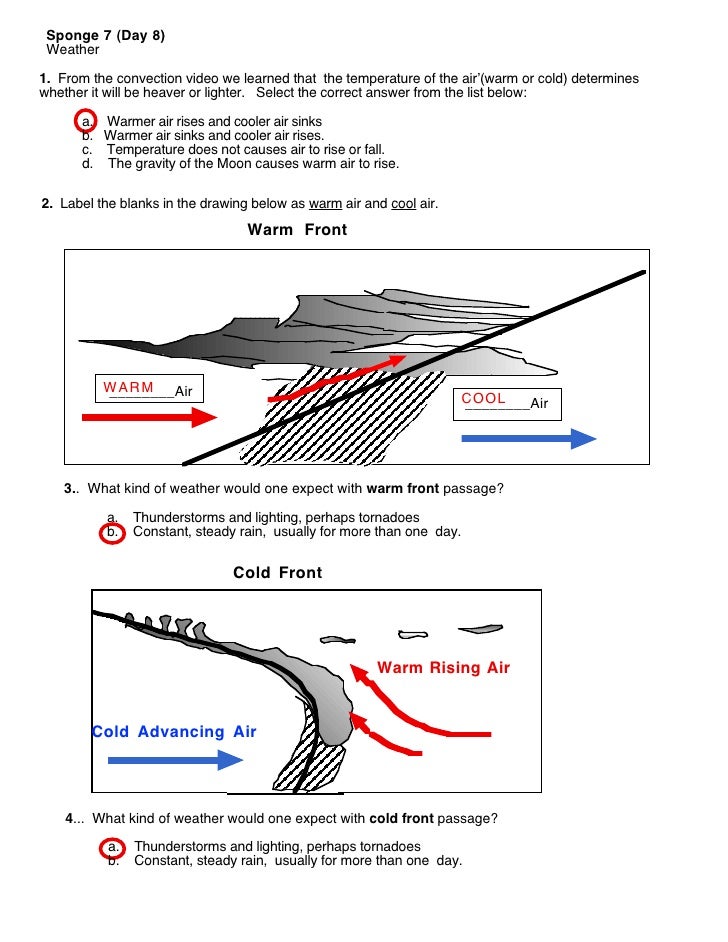 Sponge 7 (Day 8)
Weather

1. From the convection video we learned that the temperature of the air'(warm or cold) determines whether it will be heaver or lighter. Select the correct answer from the list below:

a. Warmer air rises and cooler air sinks
b. Warmer air sinks and cooler air rises.
c. Temperature does not causes air to rise or fall.
d. The gravity of the Moon causes warm air to rise.

2. Label the blanks in the drawing below as warm air and cool air.

Warm Front

WARM Air

COOL Air

3.. What kind of weather would one expect with warm front passage?

a. Thunderstorms and lighting, perhaps tornadoes
b. Constant, steady rain, usually for more than one day.

Cold Front

Warm Rising Air

Cold Advancing Air

4... What kind of weather would one expect with cold front passage?

a. Thunderstorms and lighting, perhaps tornadoes
b. Constant, steady rain, usually for more than one day.