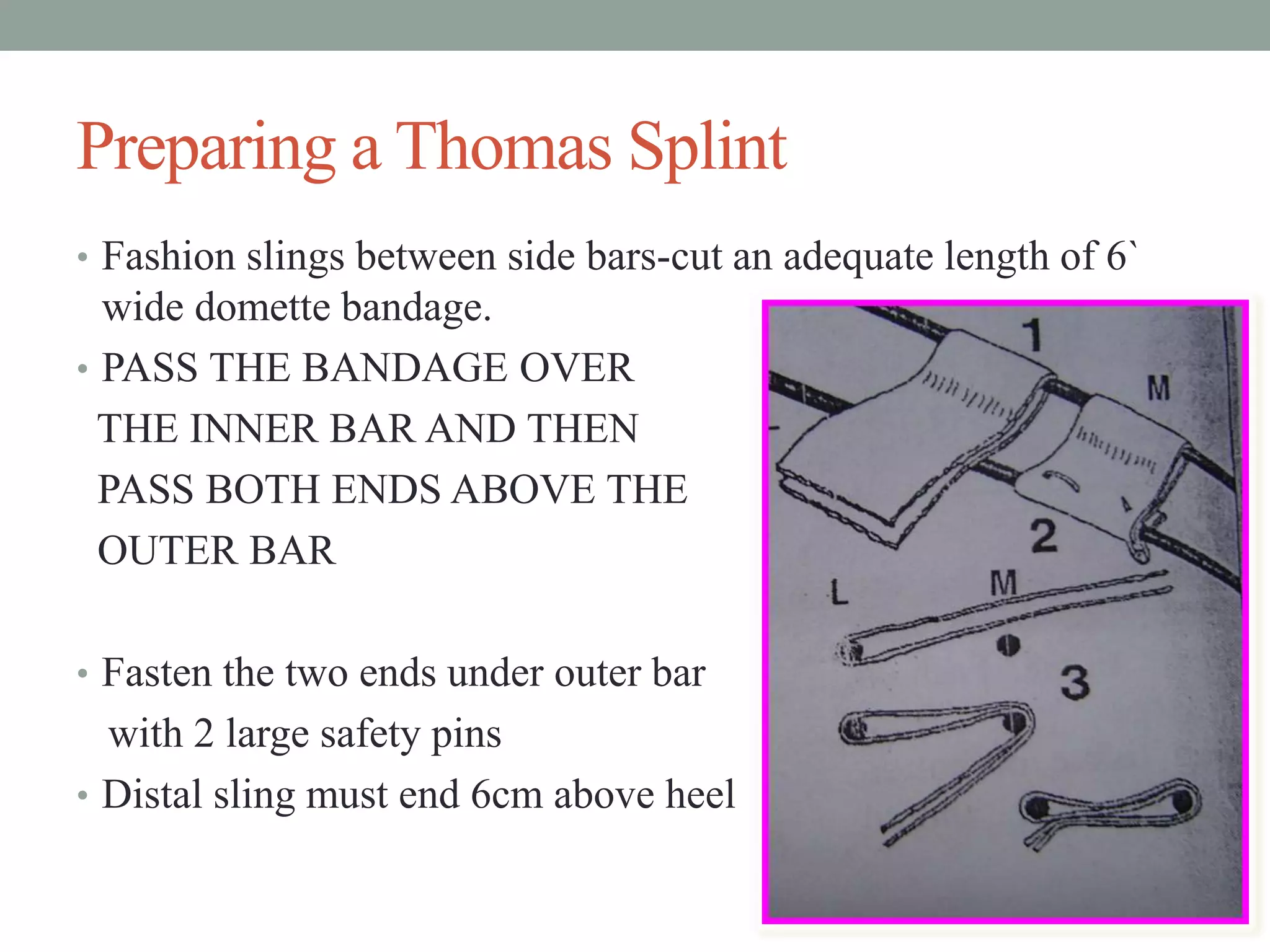 Preparing a Thomas Splint

• Fashion slings between side bars-cut an adequate length of 6` wide domette bandage.

• PASS THE BANDAGE OVER THE INNER BAR AND THEN PASS BOTH ENDS ABOVE THE OUTER BAR

• Fasten the two ends under outer bar with 2 large safety pins

• Distal sling must end 6cm above heel

1

M

2

L

M

3