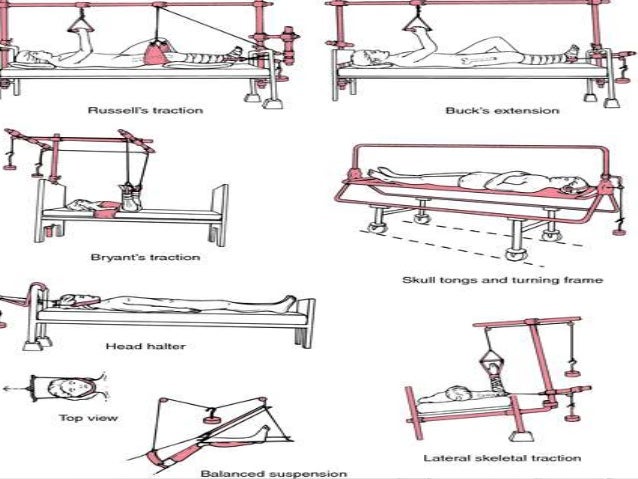 Russell's traction

Buck's extension

Bryant's traction

Skull tongs and turning frame

Head halter

Top view

Balanced suspension

Lateral skeletal traction