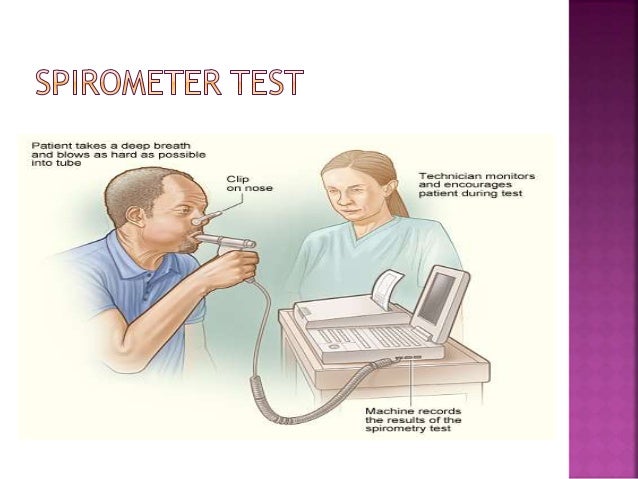 SPIROMETER TEST

Patient takes a deep breath and blows as hard as possible into tube

Clip on nose

Technician monitors and encourages patient during test

Machine records the results of the spirometry test