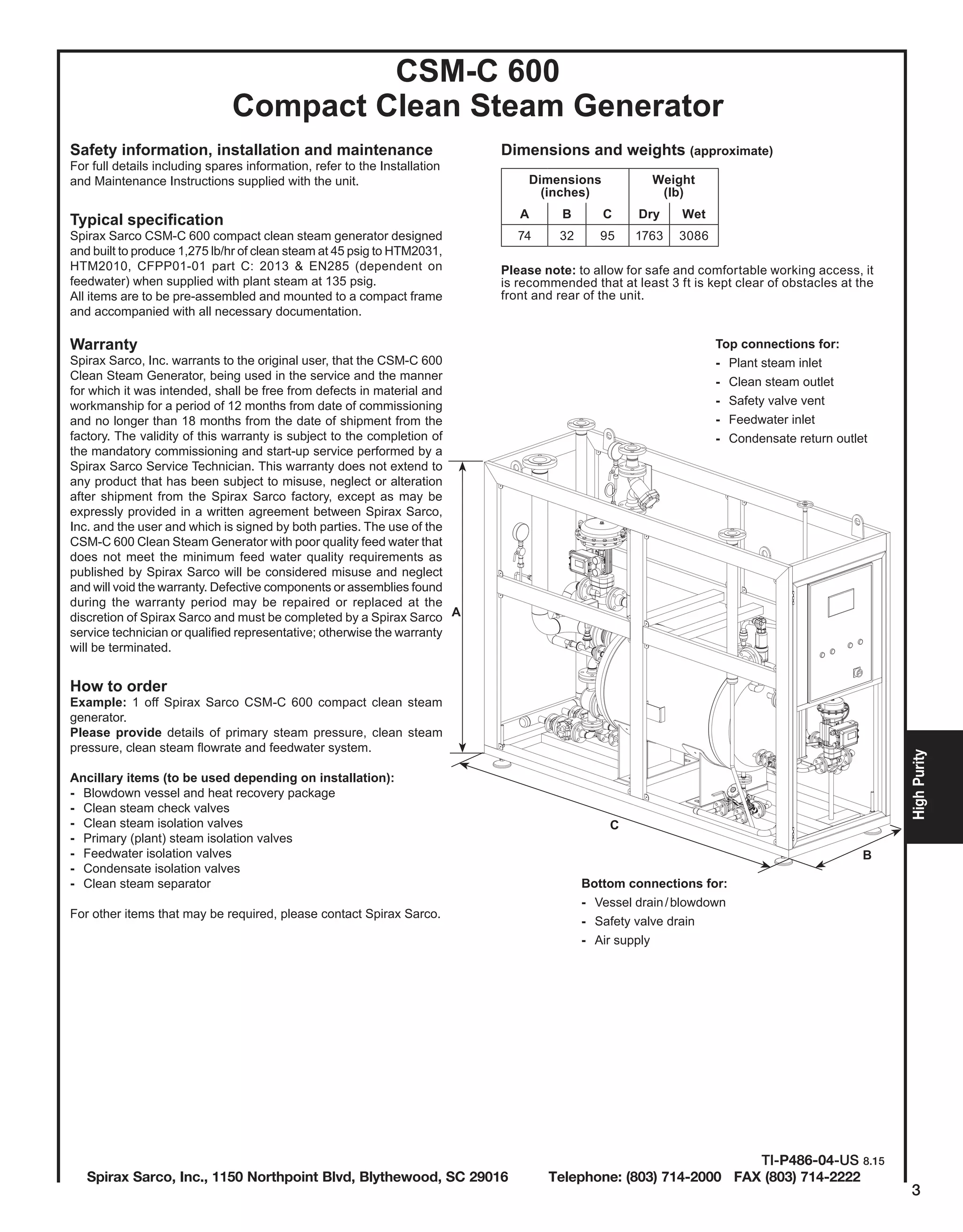 CSM-C 600
Compact Clean Steam Generator

Safety information, installation and maintenance
For full details including spares information, refer to the Installation and Maintenance Instructions supplied with the unit.

Typical specification
Spirax Sarco CSM-C 600 compact clean steam generator designed and built to produce 1,275 lb/hr of clean steam at 45 psig to HTM2031, HTM2010, CFPP01-01 part C: 2013 & EN285 (dependent on feedwater) when supplied with plant steam at 135 psig.
All items are to be pre-assembled and mounted to a compact frame and accompanied with all necessary documentation.

Warranty
Spirax Sarco, Inc. warrants to the original user, that the CSM-C 600 Clean Steam Generator, being used in the service and the manner for which it was intended, shall be free from defects in material and workmanship for a period of 12 months from date of commissioning and no longer than 18 months from the date of shipment from the factory. The validity of this warranty is subject to the completion of the mandatory commissioning and start-up service performed by a Spirax Sarco Service Technician. This warranty does not extend to any product that has been subject to misuse, neglect or alteration after shipment from the Spirax Sarco factory, except as may be expressly provided in a written agreement between Spirax Sarco, Inc. and the user and which is signed by both parties. The use of the CSM-C 600 Clean Steam Generator with poor quality feed water that does not meet the minimum feed water quality requirements as published by Spirax Sarco will be considered misuse and neglect and will void the warranty. Defective components or assemblies found during the warranty period may be repaired or replaced at the discretion of Spirax Sarco and must be completed by a Spirax Sarco service technician or qualified representative; otherwise the warranty will be terminated.

How to order
Example: 1 off Spirax Sarco CSM-C 600 compact clean steam generator.
Please provide details of primary steam pressure, clean steam pressure, clean steam flowrate and feedwater system.

Ancillary items (to be used depending on installation):
- Blowdown vessel and heat recovery package
- Clean steam check valves
- Clean steam isolation valves
- Primary (plant) steam isolation valves
- Feedwater isolation valves
- Condensate isolation valves
- Clean steam separator

For other items that may be required, please contact Spirax Sarco.

Dimensions and weights (approximate)

| Dimensions (inches) | | | Weight (lb) | |
|---|---|---|---|---|
| A | B | C | Dry | Wet |
| 74 | 32 | 95 | 1763 | 3086 |

Please note: to allow for safe and comfortable working access, it is recommended that at least 3 ft is kept clear of obstacles at the front and rear of the unit.

Top connections for:
- Plant steam inlet
- Clean steam outlet
- Safety valve vent
- Feedwater inlet
- Condensate return outlet

A
C
B

Bottom connections for:
- Vessel drain / blowdown
- Safety valve drain
- Air supply

High Purity

TI-P486-04-US 8.15
Spirax Sarco, Inc., 1150 Northpoint Blvd, Blythewood, SC 29016 Telephone: (803) 714-2000 FAX (803) 714-2222
3