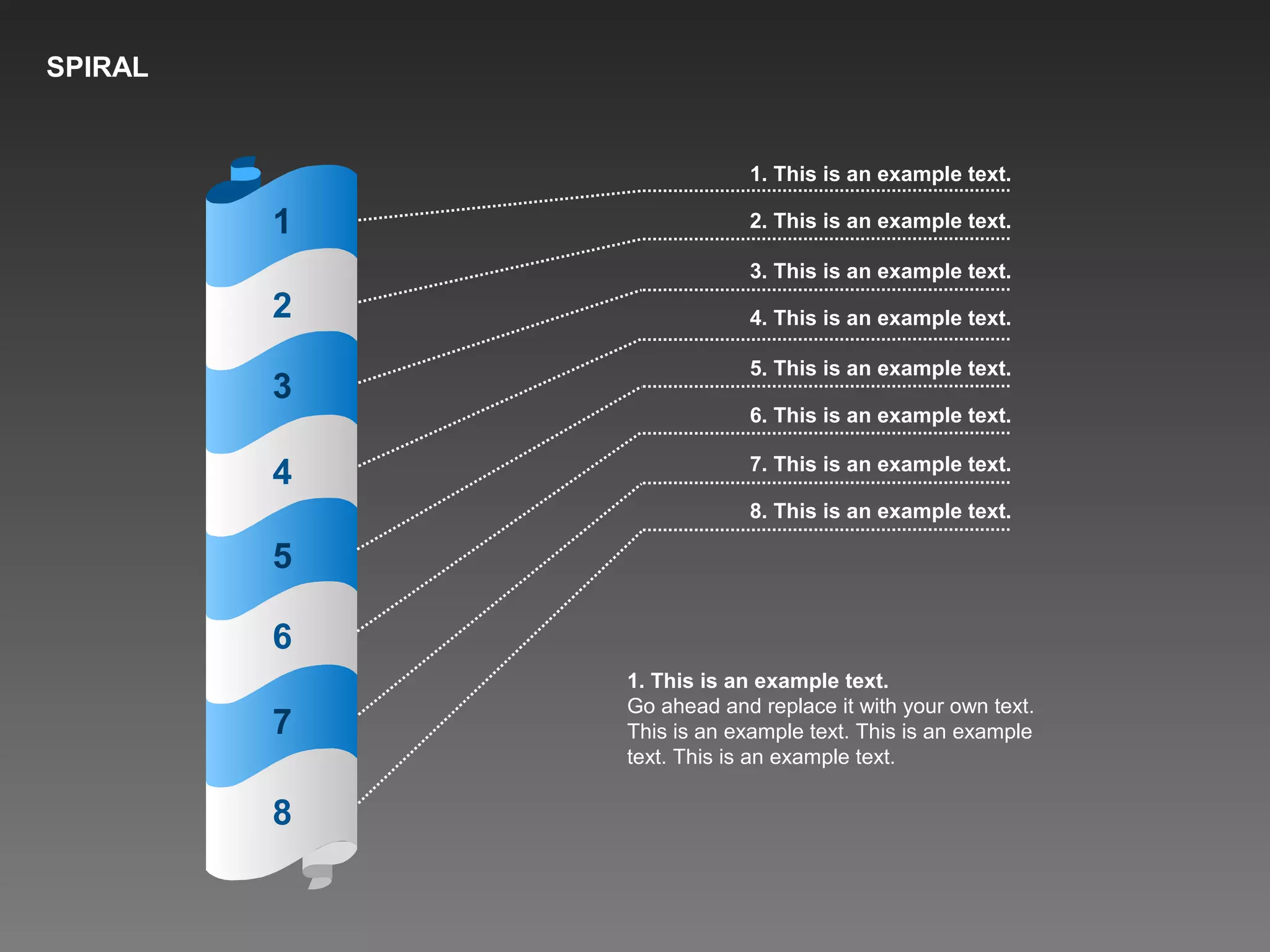 SPIRAL

1
2
3
4
5
6
7
8

1. This is an example text.
2. This is an example text.
3. This is an example text.
4. This is an example text.
5. This is an example text.
6. This is an example text.
7. This is an example text.
8. This is an example text.

1. This is an example text.
Go ahead and replace it with your own text. This is an example text. This is an example text. This is an example text.