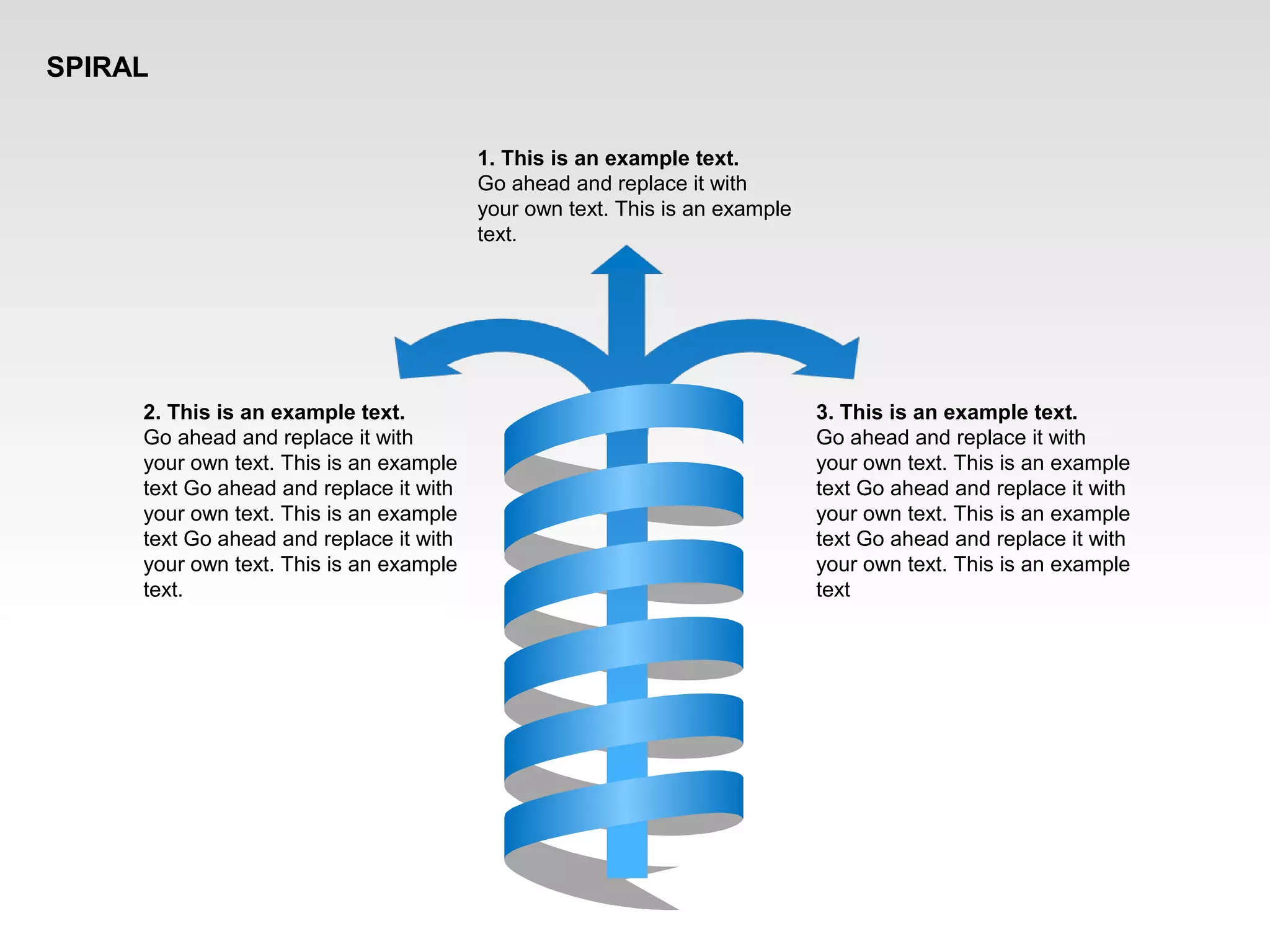 SPIRAL

1. This is an example text.
Go ahead and replace it with your own text. This is an example text.

2. This is an example text.
Go ahead and replace it with your own text. This is an example text Go ahead and replace it with your own text. This is an example text Go ahead and replace it with your own text. This is an example text.

3. This is an example text.
Go ahead and replace it with your own text. This is an example text Go ahead and replace it with your own text. This is an example text Go ahead and replace it with your own text. This is an example text