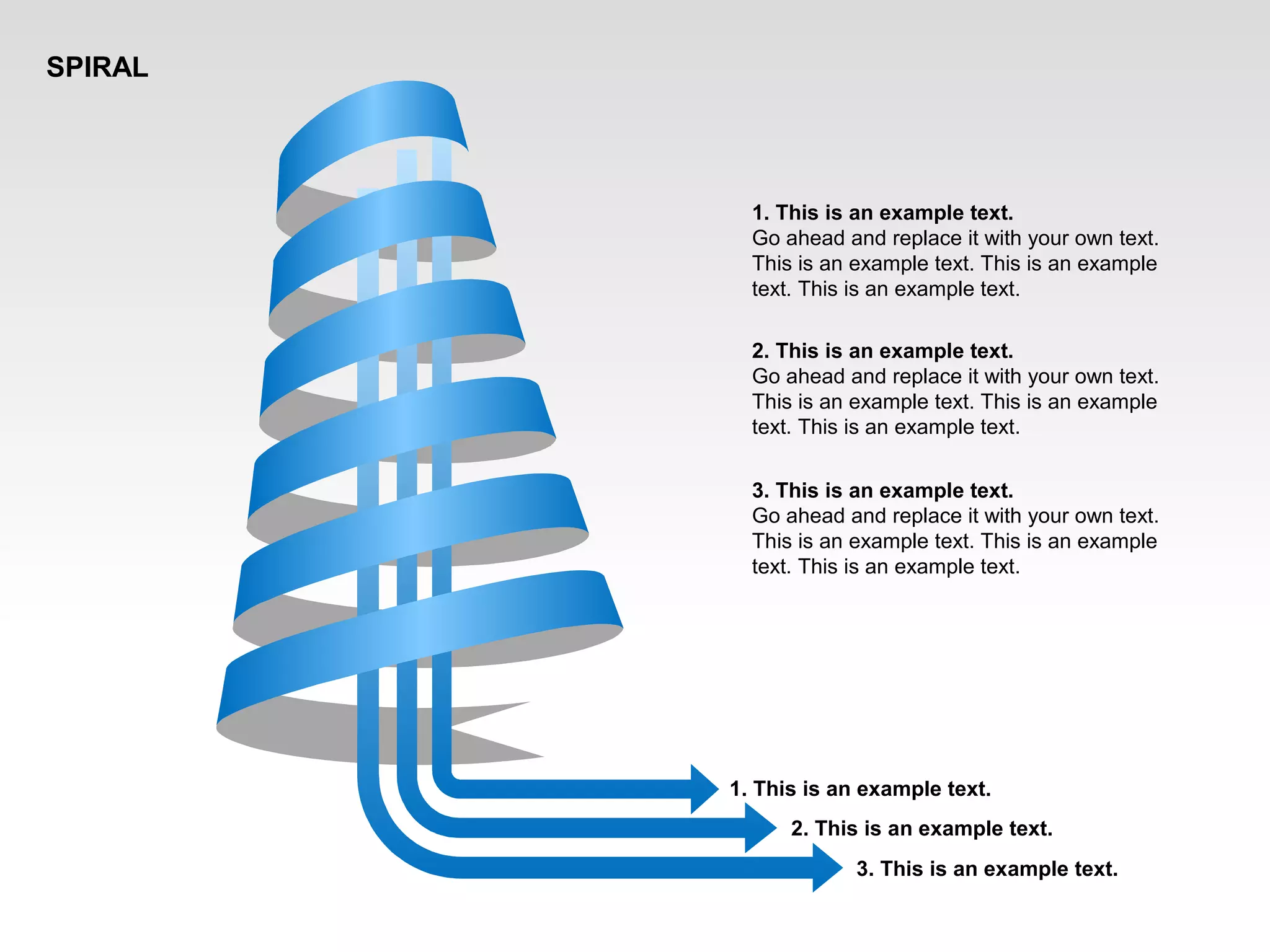 SPIRAL

1. This is an example text.
Go ahead and replace it with your own text. This is an example text. This is an example text. This is an example text.

2. This is an example text.
Go ahead and replace it with your own text. This is an example text. This is an example text. This is an example text.

3. This is an example text.
Go ahead and replace it with your own text. This is an example text. This is an example text. This is an example text.

1. This is an example text.
2. This is an example text.
3. This is an example text.