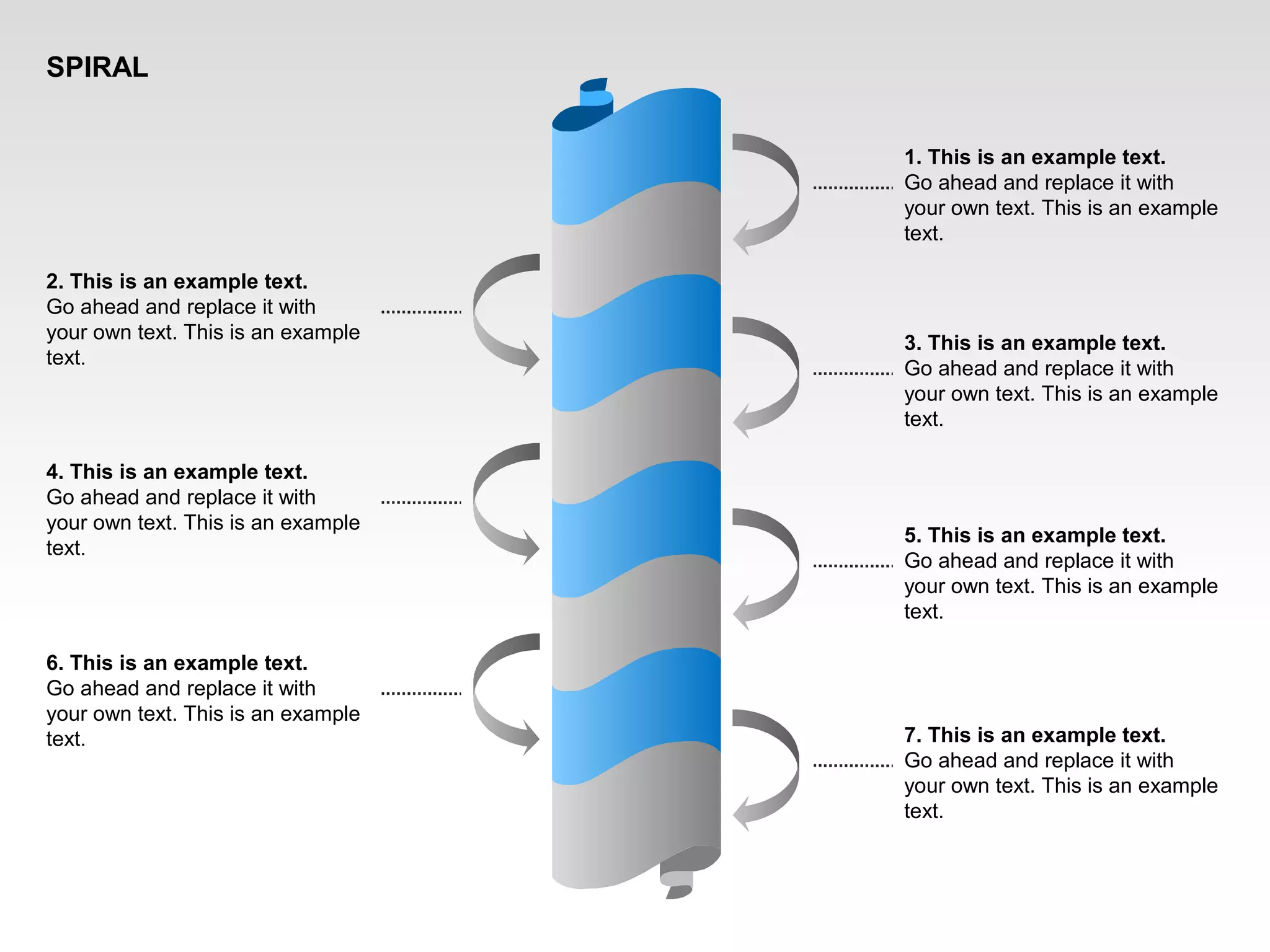 SPIRAL

1. This is an example text.
Go ahead and replace it with your own text. This is an example text.

2. This is an example text.
Go ahead and replace it with your own text. This is an example text.

3. This is an example text.
Go ahead and replace it with your own text. This is an example text.

4. This is an example text.
Go ahead and replace it with your own text. This is an example text.

5. This is an example text.
Go ahead and replace it with your own text. This is an example text.

6. This is an example text.
Go ahead and replace it with your own text. This is an example text.

7. This is an example text.
Go ahead and replace it with your own text. This is an example text.