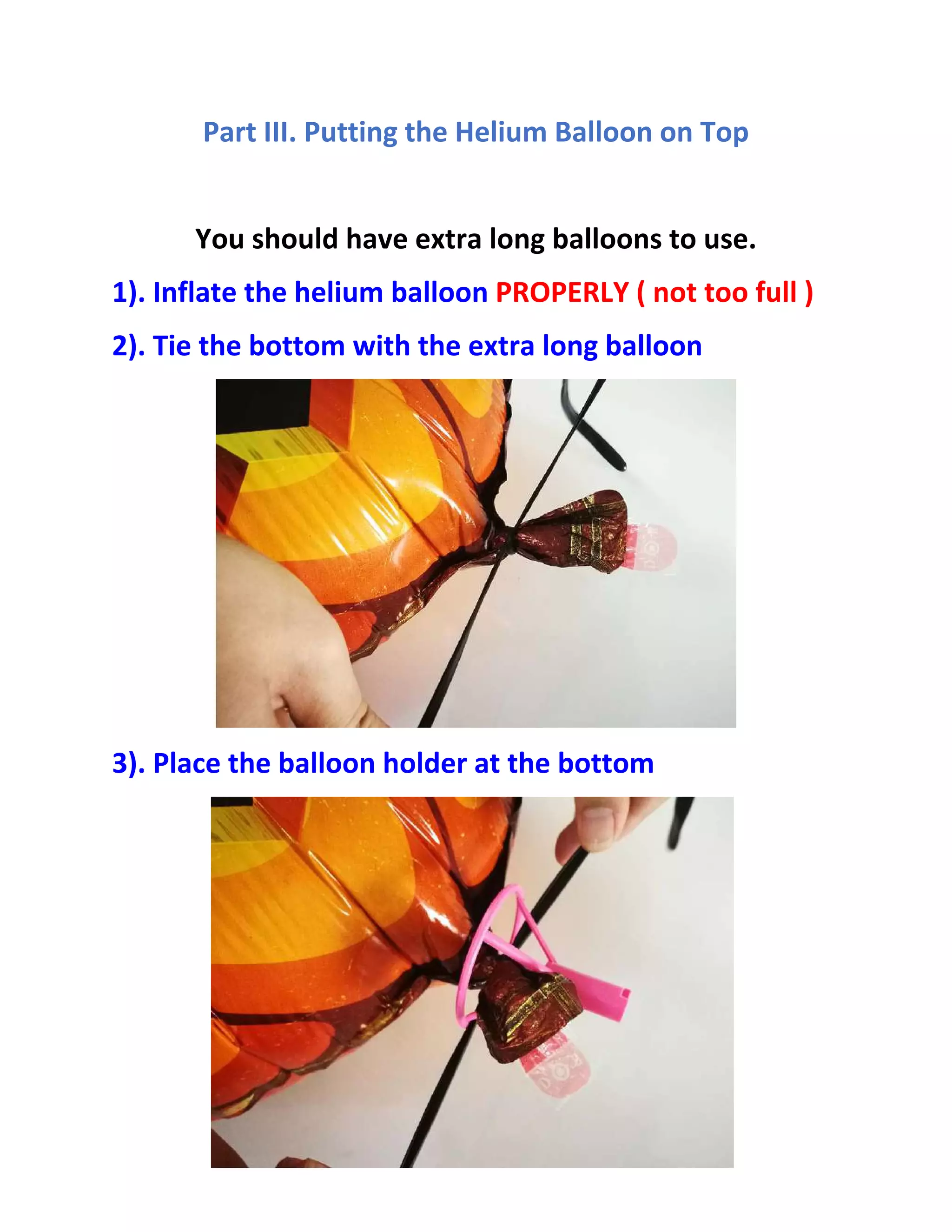 Part III. Putting the Helium Balloon on Top

You should have extra long balloons to use.

1). Inflate the helium balloon PROPERLY ( not too full )

2). Tie the bottom with the extra long balloon

3). Place the balloon holder at the bottom