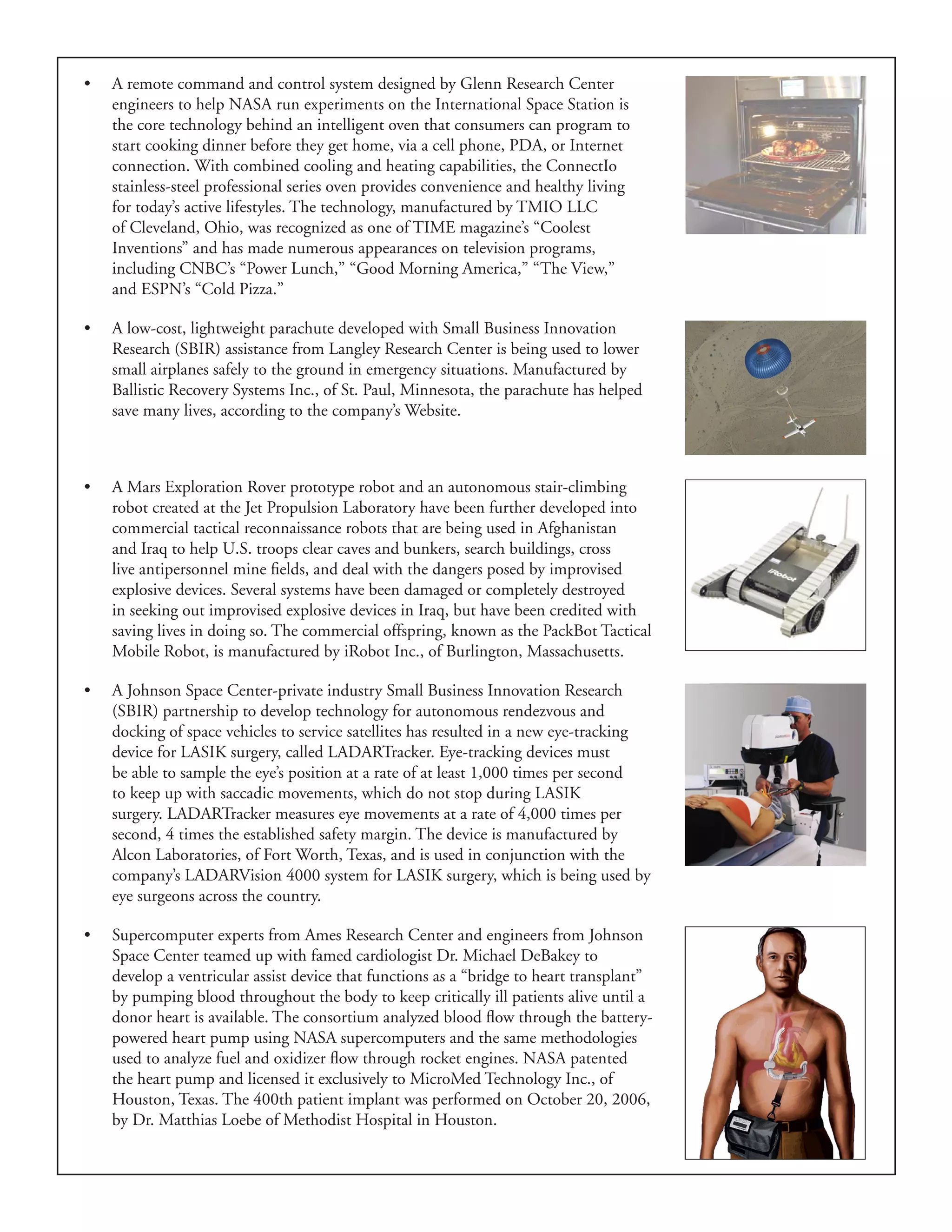 • A remote command and control system designed by Glenn Research Center engineers to help NASA run experiments on the International Space Station is the core technology behind an intelligent oven that consumers can program to start cooking dinner before they get home, via a cell phone, PDA, or Internet connection. With combined cooling and heating capabilities, the ConnectIo stainless-steel professional series oven provides convenience and healthy living for today's active lifestyles. The technology, manufactured by TMIO LLC of Cleveland, Ohio, was recognized as one of TIME magazine's "Coolest Inventions" and has made numerous appearances on television programs, including CNBC's "Power Lunch," "Good Morning America," "The View," and ESPN's "Cold Pizza."

• A low-cost, lightweight parachute developed with Small Business Innovation Research (SBIR) assistance from Langley Research Center is being used to lower small airplanes safely to the ground in emergency situations. Manufactured by Ballistic Recovery Systems Inc., of St. Paul, Minnesota, the parachute has helped save many lives, according to the company's Website.

• A Mars Exploration Rover prototype robot and an autonomous stair-climbing robot created at the Jet Propulsion Laboratory have been further developed into commercial tactical reconnaissance robots that are being used in Afghanistan and Iraq to help U.S. troops clear caves and bunkers, search buildings, cross live antipersonnel mine fields, and deal with the dangers posed by improvised explosive devices. Several systems have been damaged or completely destroyed in seeking out improvised explosive devices in Iraq, but have been credited with saving lives in doing so. The commercial offspring, known as the PackBot Tactical Mobile Robot, is manufactured by iRobot Inc., of Burlington, Massachusetts.

iRobot

• A Johnson Space Center-private industry Small Business Innovation Research (SBIR) partnership to develop technology for autonomous rendezvous and docking of space vehicles to service satellites has resulted in a new eye-tracking device for LASIK surgery, called LADARTracker. Eye-tracking devices must be able to sample the eye's position at a rate of at least 1,000 times per second to keep up with saccadic movements, which do not stop during LASIK surgery. LADARTracker measures eye movements at a rate of 4,000 times per second, 4 times the established safety margin. The device is manufactured by Alcon Laboratories, of Fort Worth, Texas, and is used in conjunction with the company's LADARVision 4000 system for LASIK surgery, which is being used by eye surgeons across the country.

• Supercomputer experts from Ames Research Center and engineers from Johnson Space Center teamed up with famed cardiologist Dr. Michael DeBakey to develop a ventricular assist device that functions as a "bridge to heart transplant" by pumping blood throughout the body to keep critically ill patients alive until a donor heart is available. The consortium analyzed blood flow through the battery-powered heart pump using NASA supercomputers and the same methodologies used to analyze fuel and oxidizer flow through rocket engines. NASA patented the heart pump and licensed it exclusively to MicroMed Technology Inc., of Houston, Texas. The 400th patient implant was performed on October 20, 2006, by Dr. Matthias Loebe of Methodist Hospital in Houston.