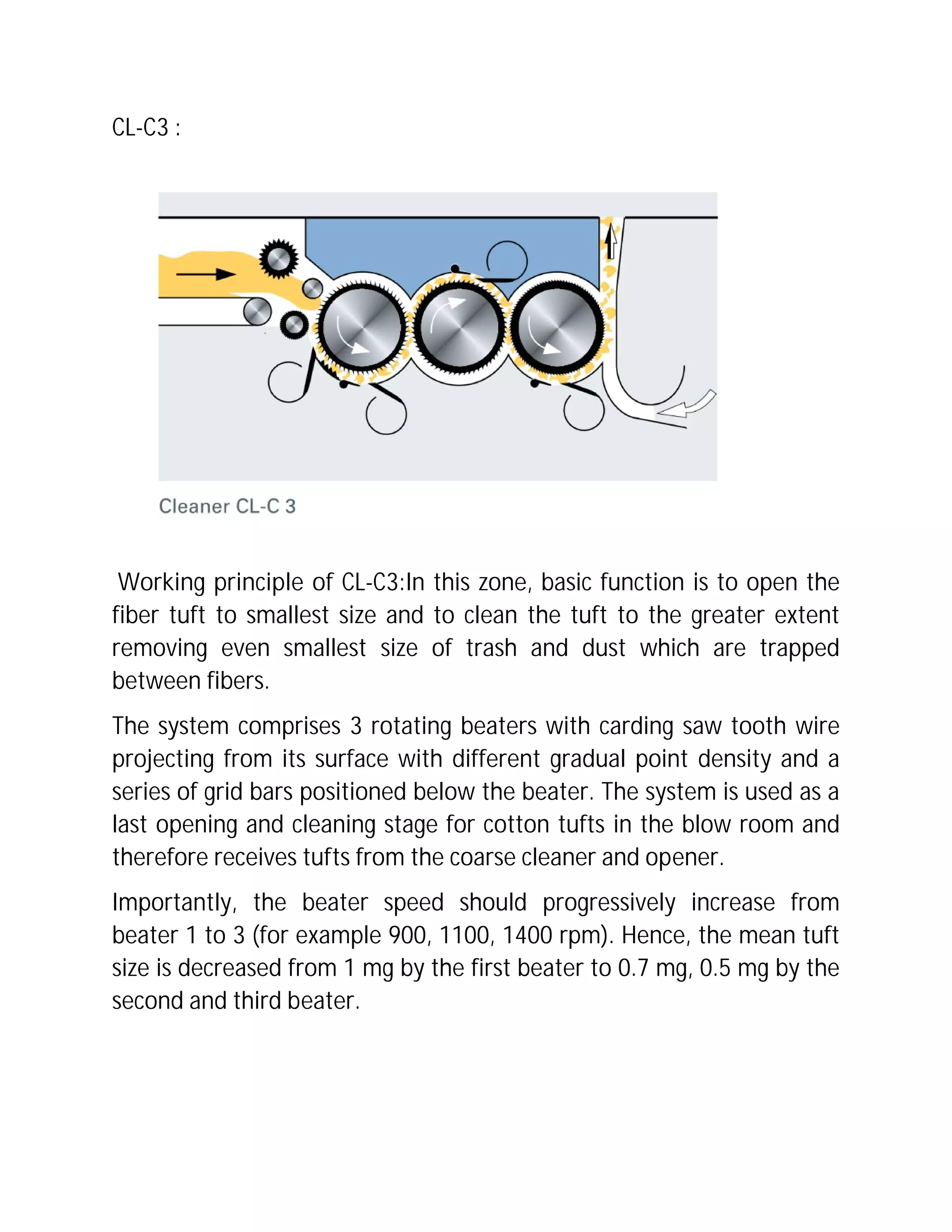 CL-C3 :

Cleaner CL-C 3

Working principle of CL-C3:In this zone, basic function is to open the fiber tuft to smallest size and to clean the tuft to the greater extent removing even smallest size of trash and dust which are trapped between fibers.

The system comprises 3 rotating beaters with carding saw tooth wire projecting from its surface with different gradual point density and a series of grid bars positioned below the beater. The system is used as a last opening and cleaning stage for cotton tufts in the blow room and therefore receives tufts from the coarse cleaner and opener.

Importantly, the beater speed should progressively increase from beater 1 to 3 (for example 900, 1100, 1400 rpm). Hence, the mean tuft size is decreased from 1 mg by the first beater to 0.7 mg, 0.5 mg by the second and third beater.