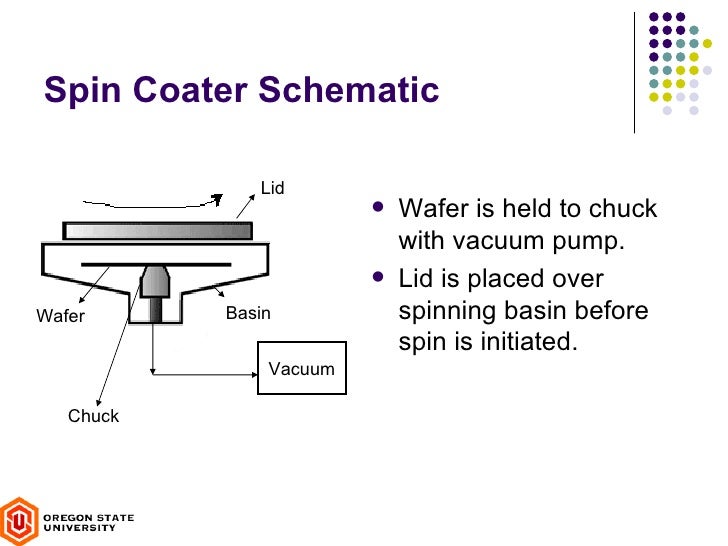 Spin Coater Schematic

Lid

Wafer

Basin

Vacuum

Chuck

• Wafer is held to chuck with vacuum pump.
• Lid is placed over spinning basin before spin is initiated.

OREGON STATE UNIVERSITY