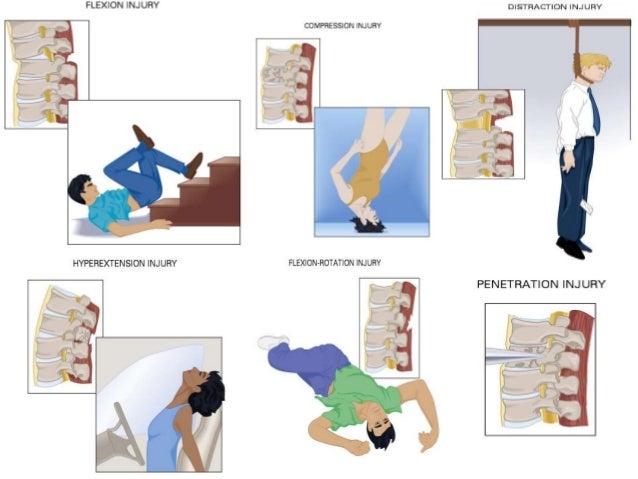 FLEXION INJURY

COMPRESSION INJURY

DISTRACTION INJURY

HYPEREXTENSION INJURY

FLEXION-ROTATION INJURY

PENETRATION INJURY