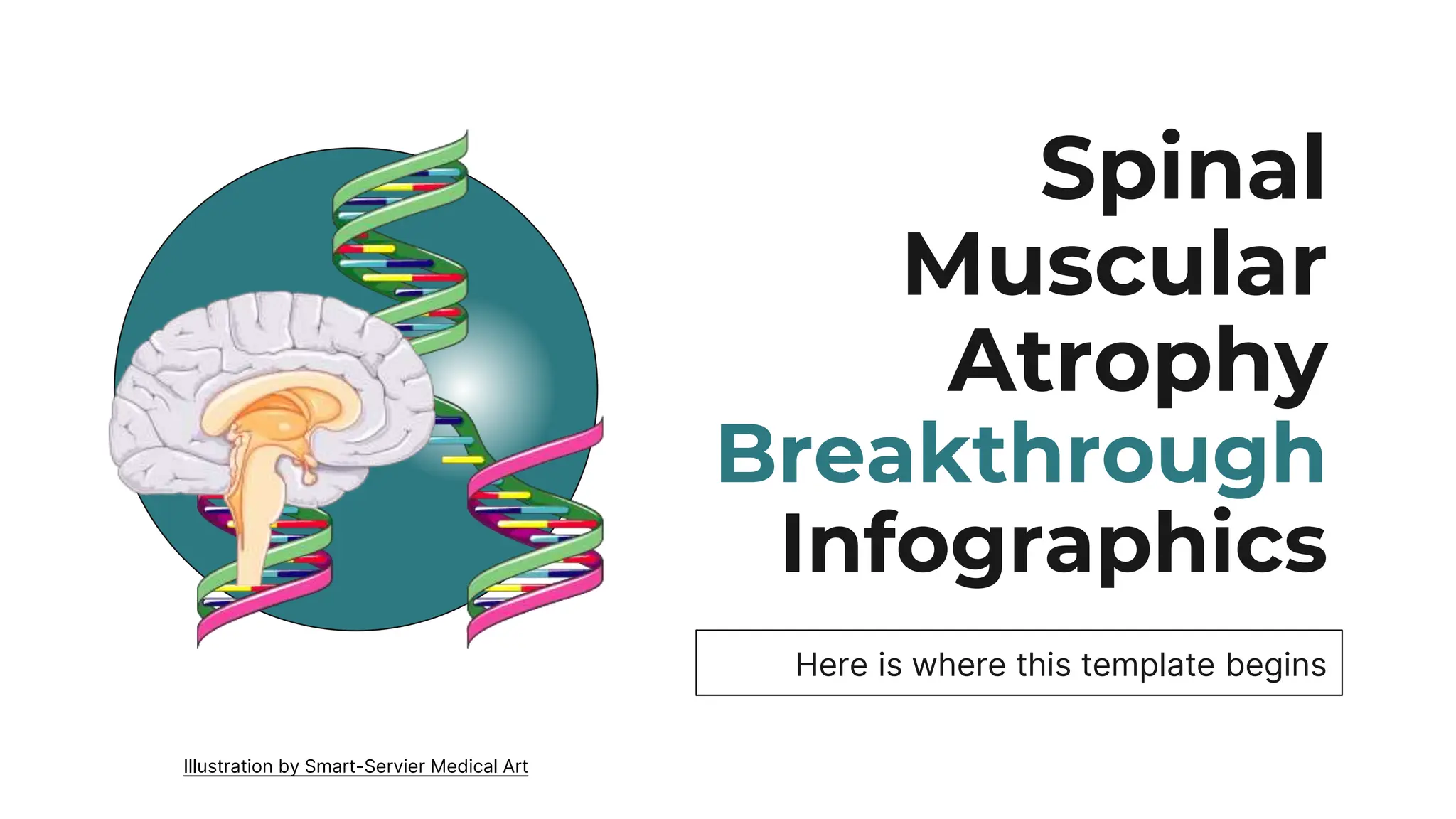 Spinal Muscular Atrophy Breakthrough Infographics

Here is where this template begins

Illustration by Smart-Servier Medical Art