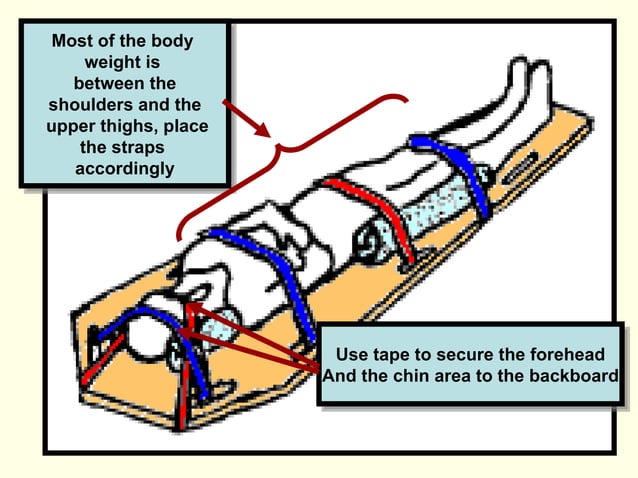 Most of the body weight is between the shoulders and the upper thighs, place the straps accordingly

Use tape to secure the forehead
And the chin area to the backboard