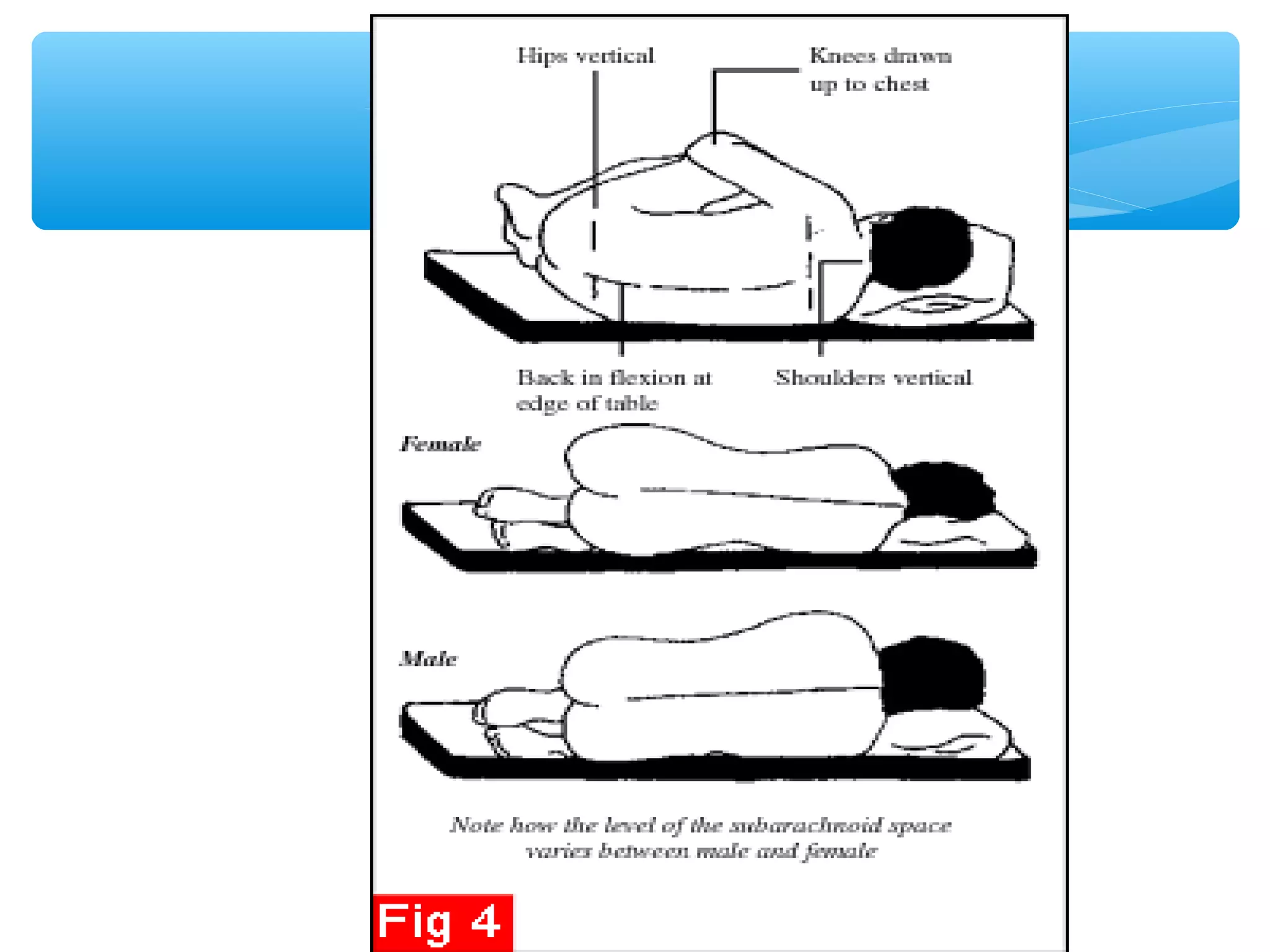 Hips vertical

Knees drawn up to chest

Back in flexion at edge of table

Shoulders vertical

Female

Male

Note how the level of the subarachnoid space varies between male and female

Fig 4