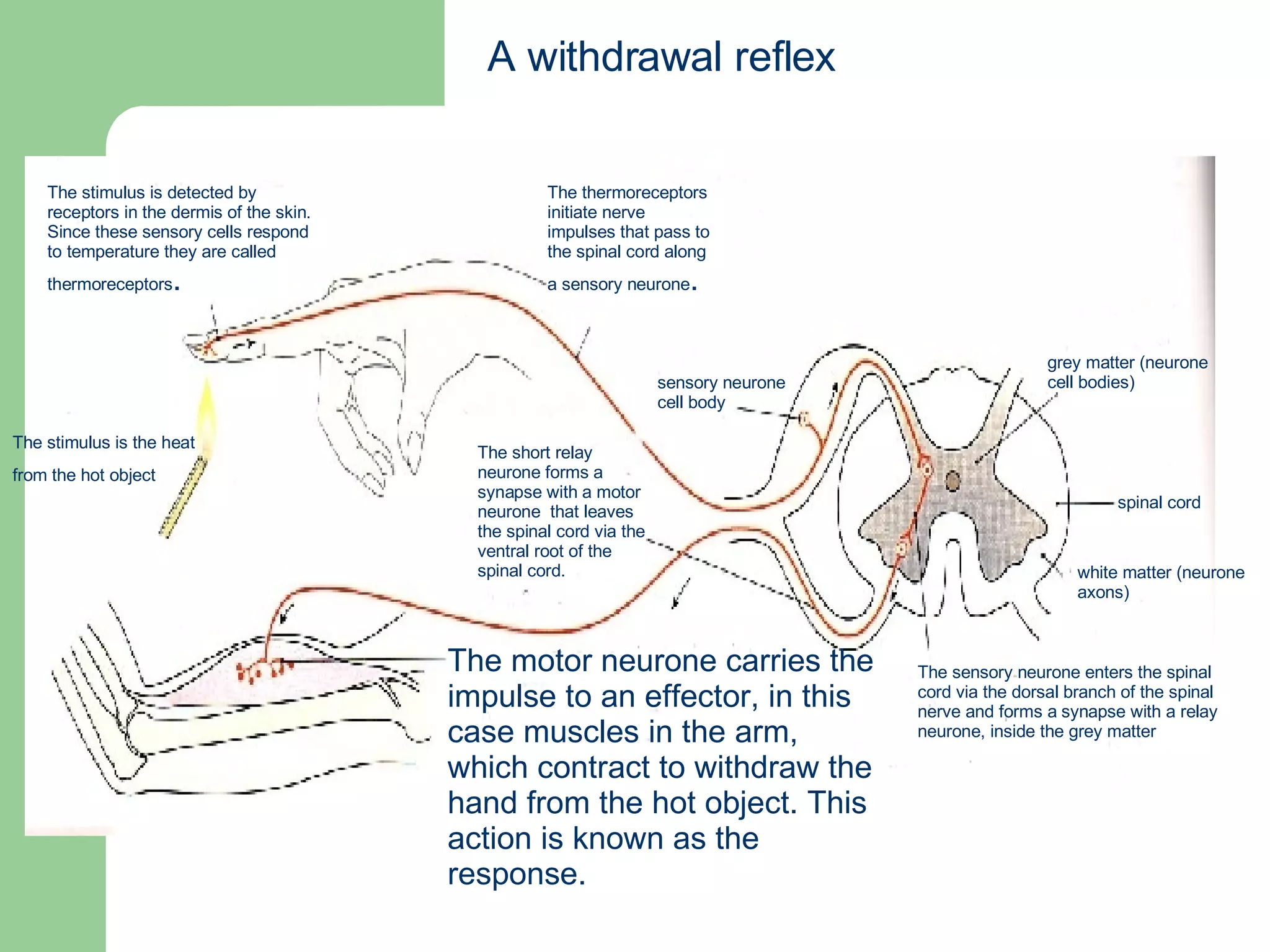 A withdrawal reflex

The stimulus is detected by receptors in the dermis of the skin. Since these sensory cells respond to temperature they are called thermoreceptors.

The thermoreceptors initiate nerve impulses that pass to the spinal cord along a sensory neurone.

The stimulus is the heat from the hot object

sensory neurone cell body

grey matter (neurone cell bodies)

The short relay neurone forms a synapse with a motor neurone that leaves the spinal cord via the ventral root of the spinal cord.

spinal cord

white matter (neurone axons)

The motor neurone carries the impulse to an effector, in this case muscles in the arm, which contract to withdraw the hand from the hot object. This action is known as the response.

The sensory neurone enters the spinal cord via the dorsal branch of the spinal nerve and forms a synapse with a relay neurone, inside the grey matter