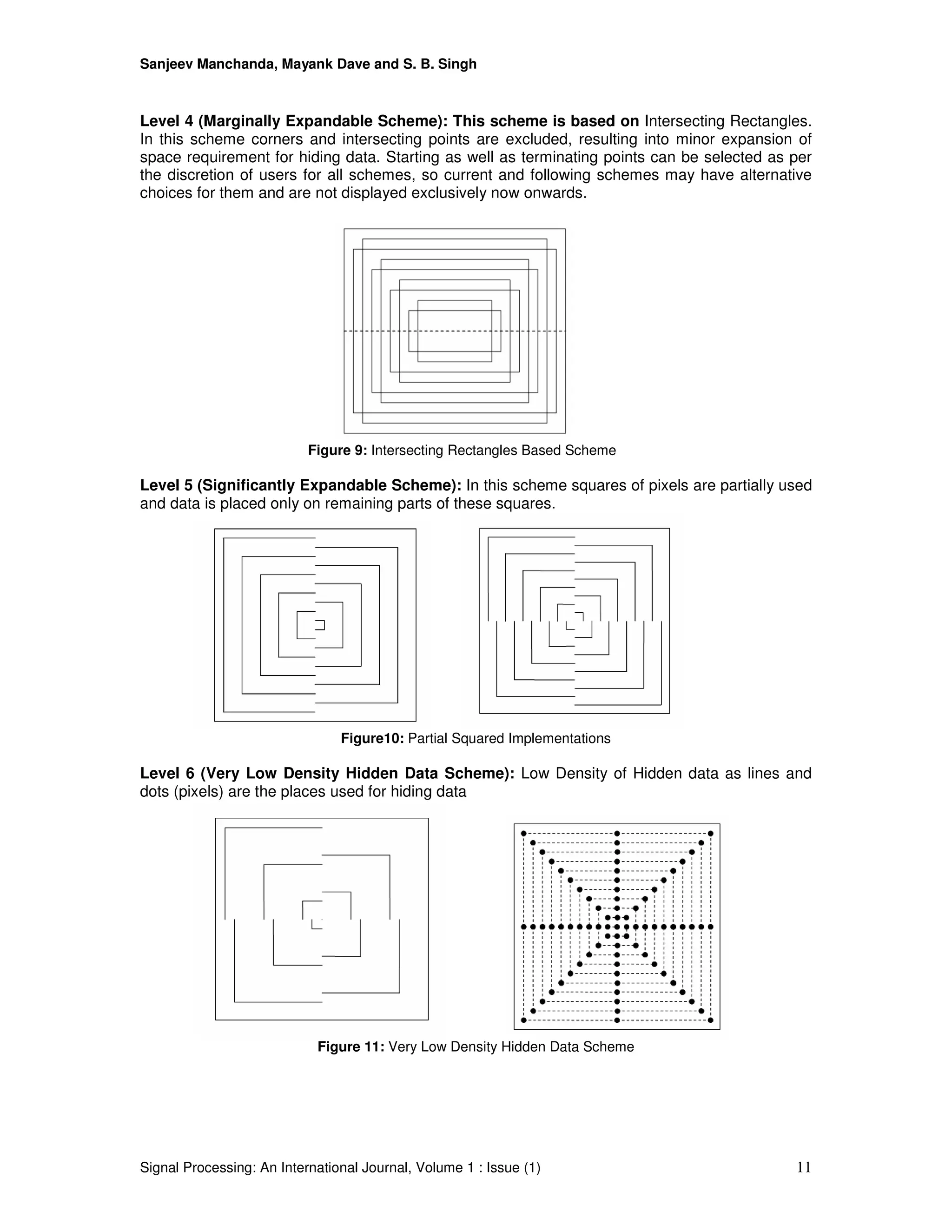 Sanjeev Manchanda, Mayank Dave and S. B. Singh

Level 4 (Marginally Expandable Scheme): This scheme is based on Intersecting Rectangles. In this scheme corners and intersecting points are excluded, resulting into minor expansion of space requirement for hiding data. Starting as well as terminating points can be selected as per the discretion of users for all schemes, so current and following schemes may have alternative choices for them and are not displayed exclusively now onwards.

Figure 9: Intersecting Rectangles Based Scheme

Level 5 (Significantly Expandable Scheme): In this scheme squares of pixels are partially used and data is placed only on remaining parts of these squares.

Figure10: Partial Squared Implementations

Level 6 (Very Low Density Hidden Data Scheme): Low Density of Hidden data as lines and dots (pixels) are the places used for hiding data

Figure 11: Very Low Density Hidden Data Scheme

Signal Processing: An International Journal, Volume 1 : Issue (1) 11