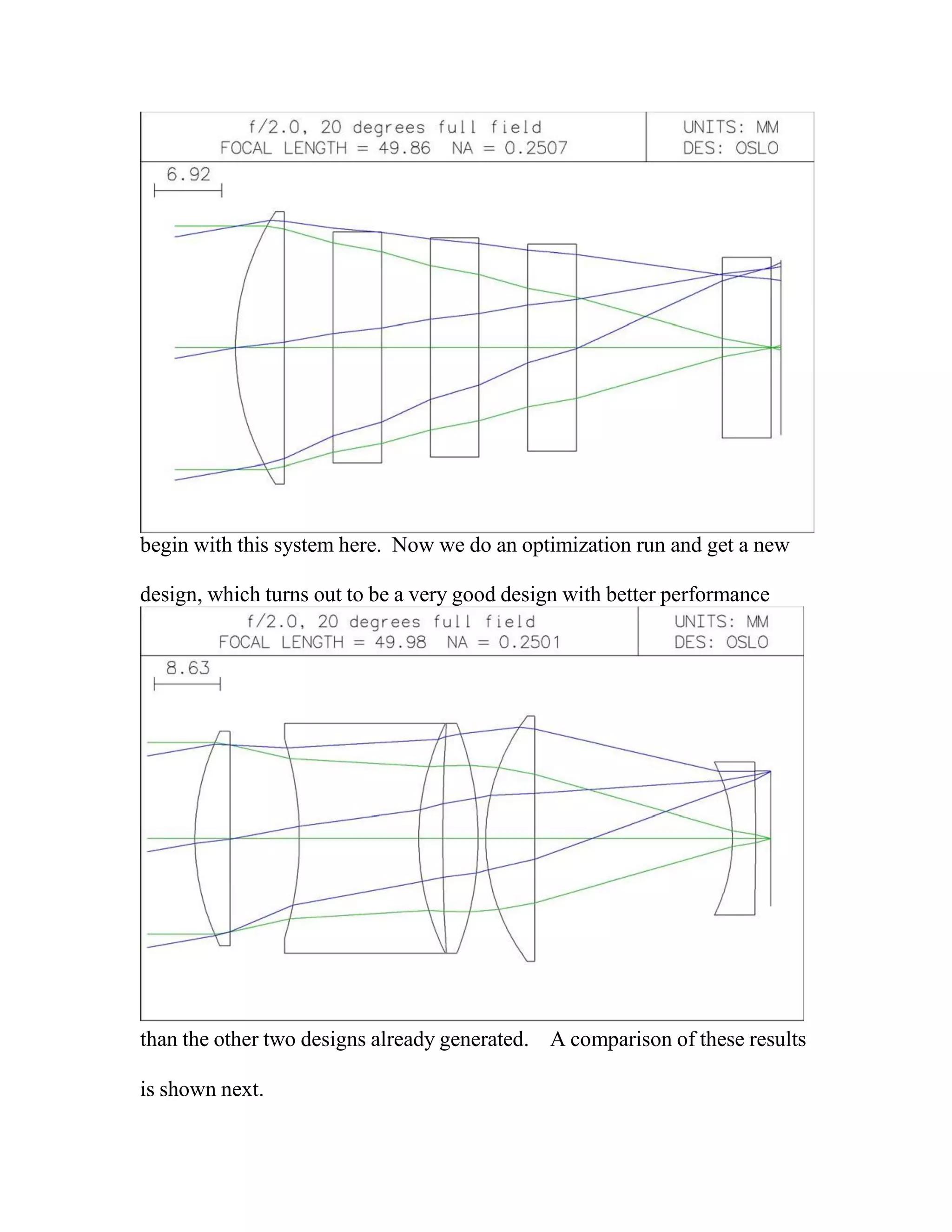 f/2.0, 20 degrees full field
FOCAL LENGTH = 49.86 NA = 0.2507

UNITS: MM
DES: OSLO

6.92

begin with this system here. Now we do an optimization run and get a new design, which turns out to be a very good design with better performance

f/2.0, 20 degrees full field
FOCAL LENGTH = 49.98 NA = 0.2501

UNITS: MM
DES: OSLO

8.63

than the other two designs already generated. A comparison of these results is shown next.