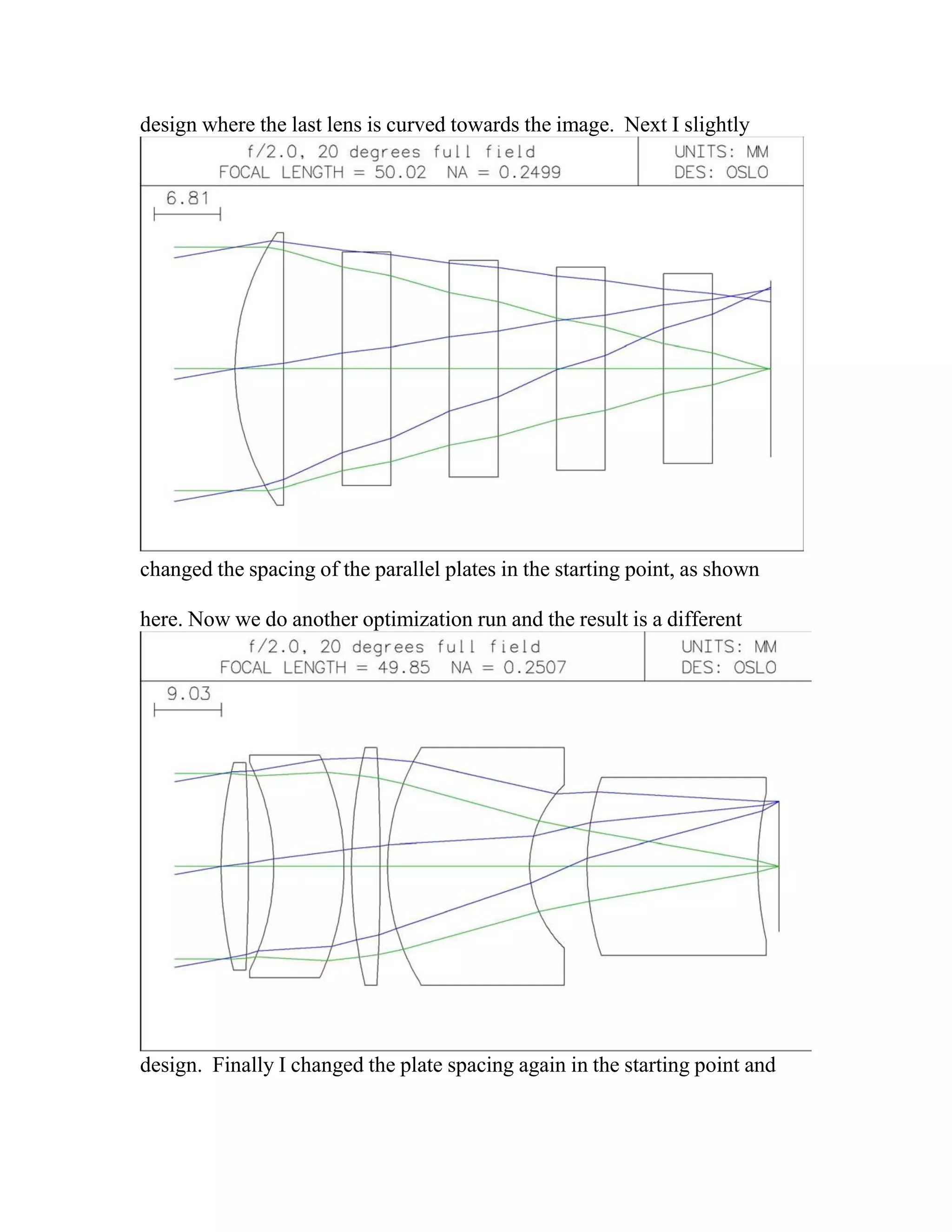 design where the last lens is curved towards the image.  Next I slightly

f/2.0, 20 degrees full field
FOCAL LENGTH = 50.02   NA = 0.2499

UNITS: MM
DES: OSLO

6.81

changed the spacing of the parallel plates in the starting point, as shown

here. Now we do another optimization run and the result is a different

f/2.0, 20 degrees full field
FOCAL LENGTH = 49.85   NA = 0.2507

UNITS: MM
DES: OSLO

9.03

design.  Finally I changed the plate spacing again in the starting point and