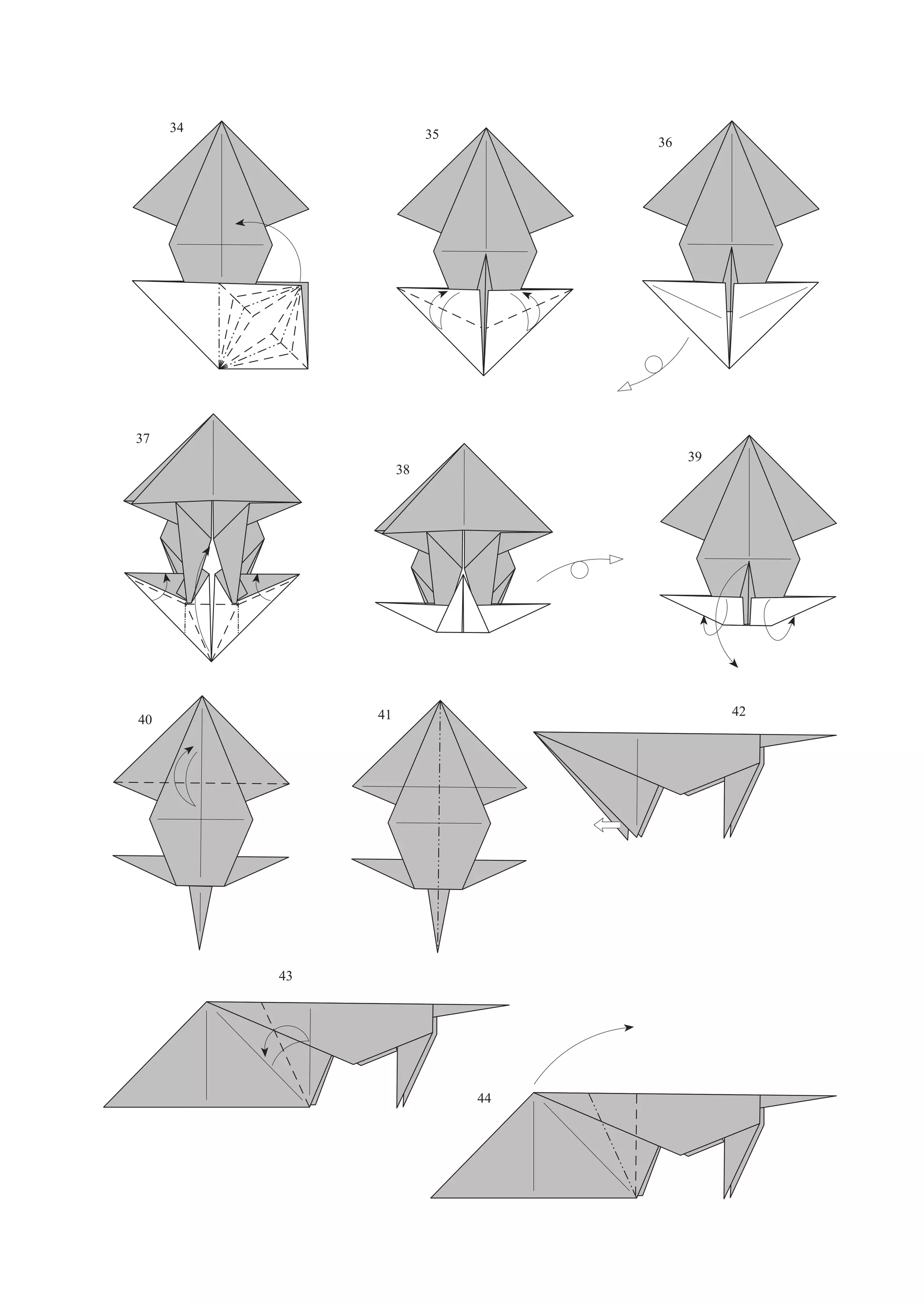 34

35

36

37

38

39

40

41

42

43

44