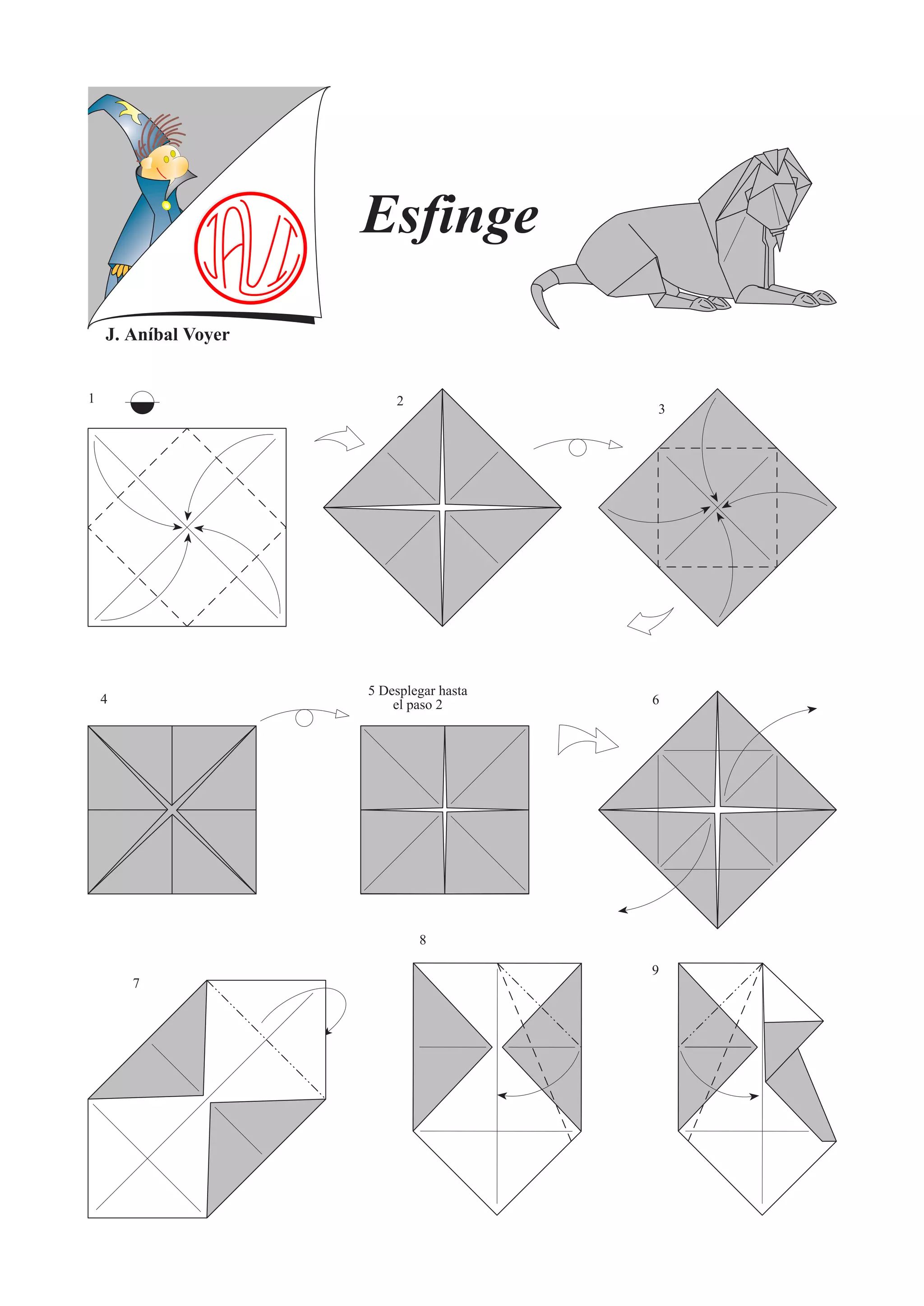 JAVI

J. Aníbal Voyer

Esfinge

1

2

3

4

5 Desplegar hasta el paso 2

6

7

8

9