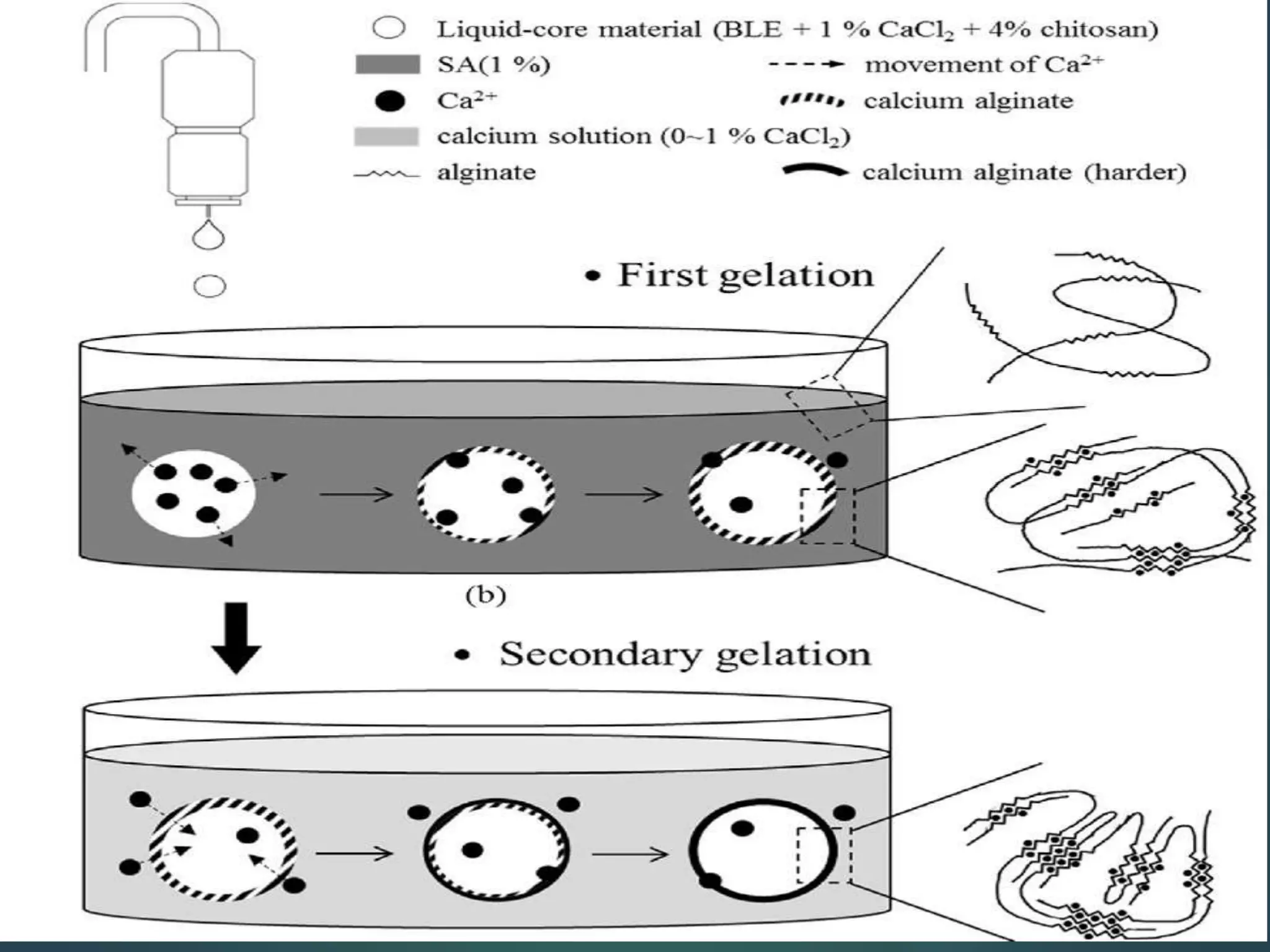 Liquid-core material (BLE + 1 % $CaCl_2$ + 4% chitosan)

SA(1 %)

movement of $Ca^{2+}$

$Ca^{2+}$

calcium alginate

calcium solution (0~1 % $CaCl_2$)

alginate

calcium alginate (harder)

• First gelation

(b)

• Secondary gelation