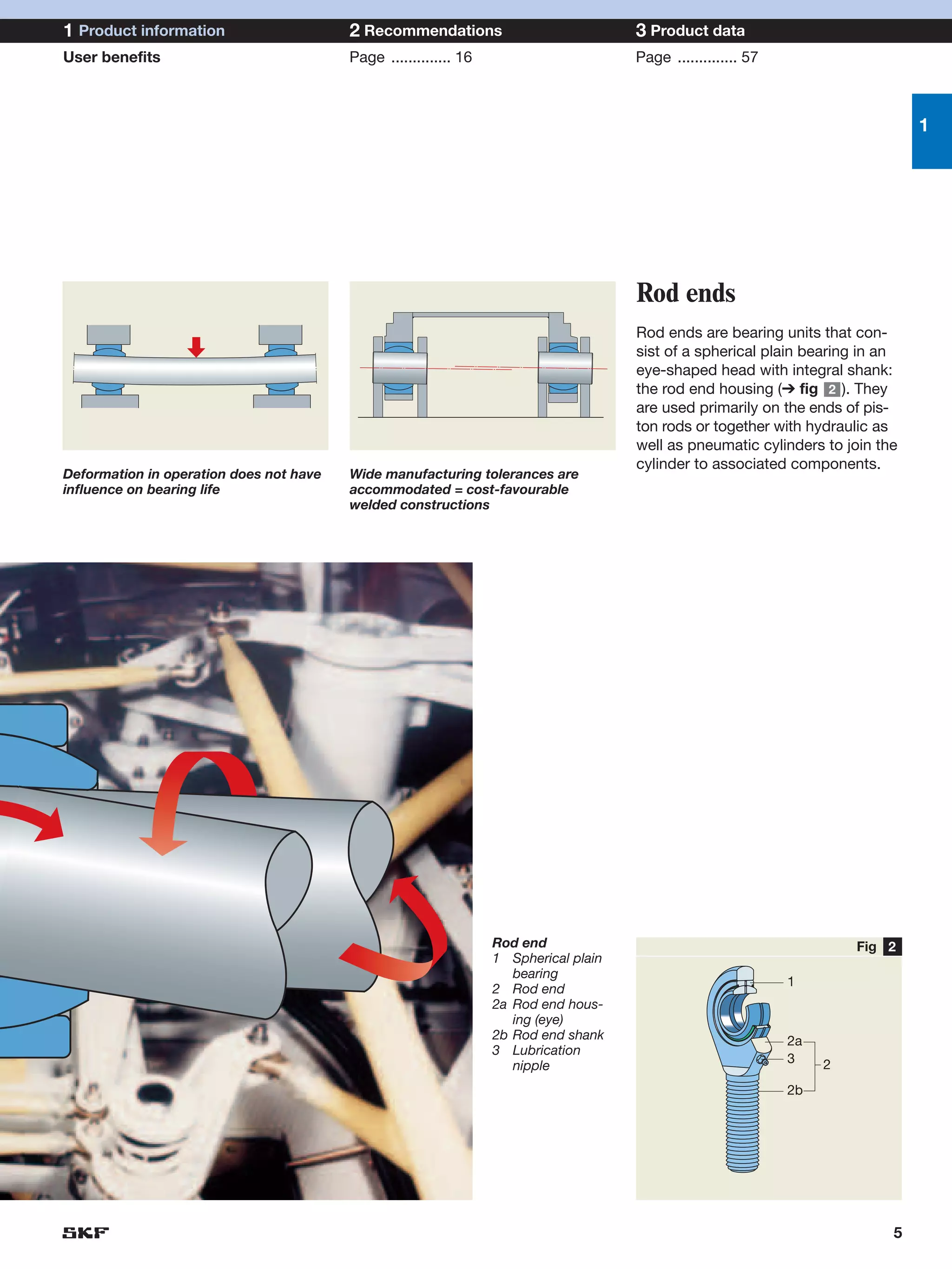 1 Product information
User benefits

2 Recommendations
Page .............. 16

3 Product data
Page .............. 57

1

Deformation in operation does not have influence on bearing life

Wide manufacturing tolerances are accommodated = cost-favourable welded constructions

Rod ends

Rod ends are bearing units that consist of a spherical plain bearing in an eye-shaped head with integral shank: the rod end housing (➔ fig 2). They are used primarily on the ends of piston rods or together with hydraulic as well as pneumatic cylinders to join the cylinder to associated components.

Rod end
1 Spherical plain bearing
2 Rod end
2a Rod end housing (eye)
2b Rod end shank
3 Lubrication nipple

Fig 2

1
2a
3
2
2b

SKF

5